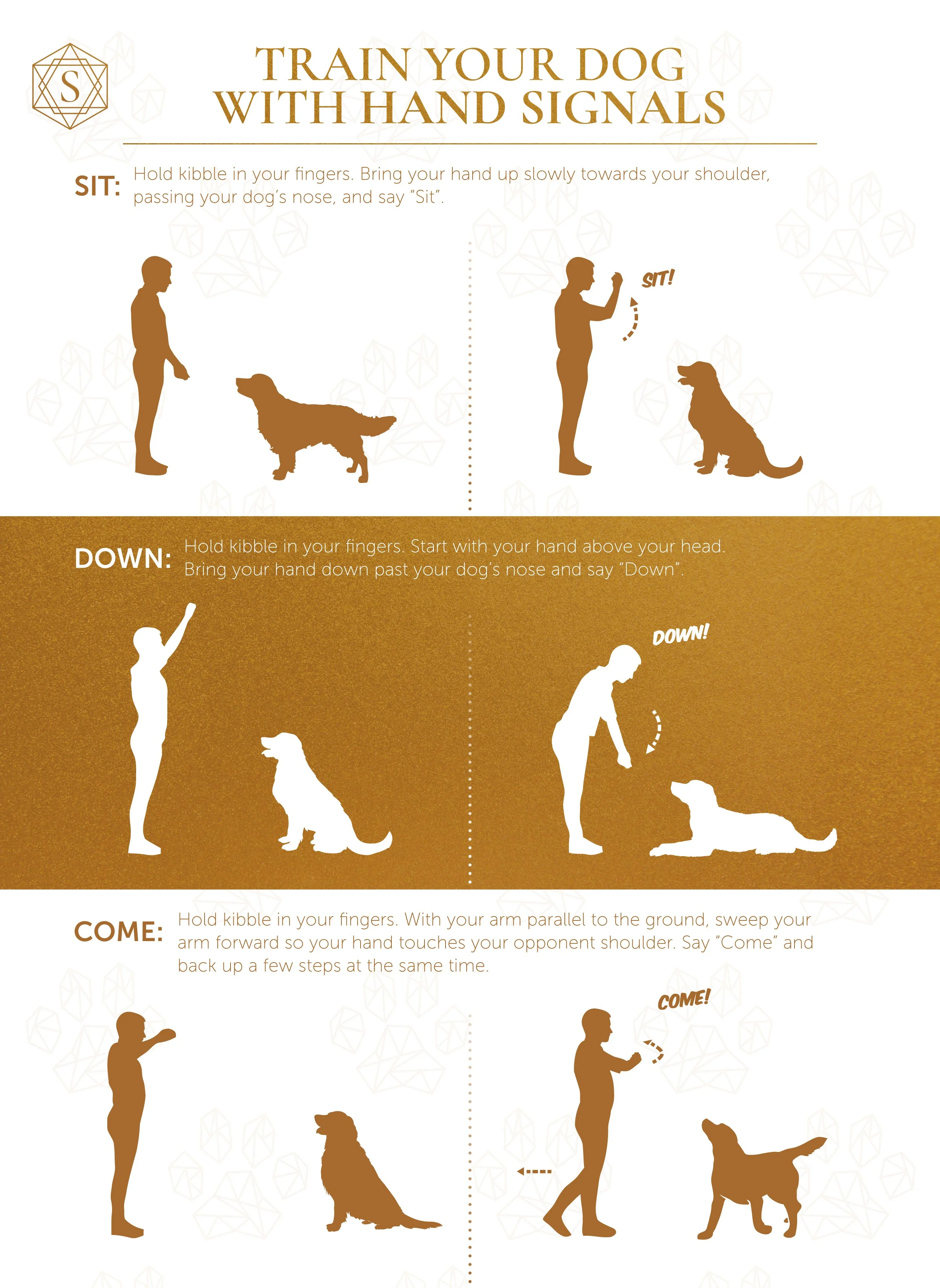 S

TRAIN YOUR DOG WITH HAND SIGNALS

SIT: Hold kibble in your fingers. Bring your hand up slowly towards your shoulder, passing your dog's nose, and say "Sit".

SIT!

DOWN: Hold kibble in your fingers. Start with your hand above your head. Bring your hand down past your dog's nose and say "Down".

DOWN!

COME: Hold kibble in your fingers. With your arm parallel to the ground, sweep your arm forward so your hand touches your opponent shoulder. Say "Come" and back up a few steps at the same time.

COME!