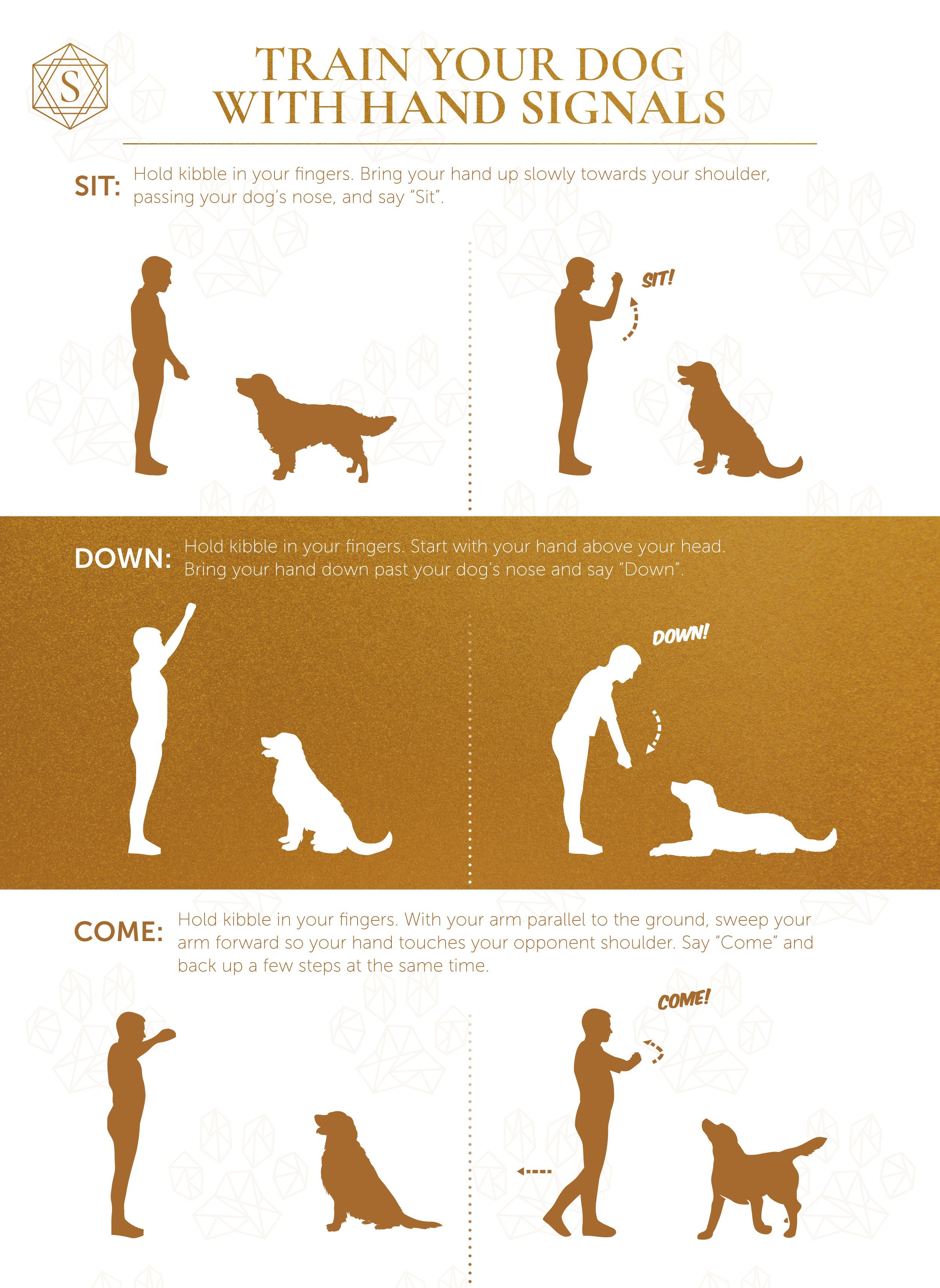 S

TRAIN YOUR DOG WITH HAND SIGNALS

SIT: Hold kibble in your fingers. Bring your hand up slowly towards your shoulder, passing your dog's nose, and say "Sit".

SIT!

DOWN: Hold kibble in your fingers. Start with your hand above your head. Bring your hand down past your dog's nose and say "Down".

DOWN!

COME: Hold kibble in your fingers. With your arm parallel to the ground, sweep your arm forward so your hand touches your opponent shoulder. Say "Come" and back up a few steps at the same time.

COME!