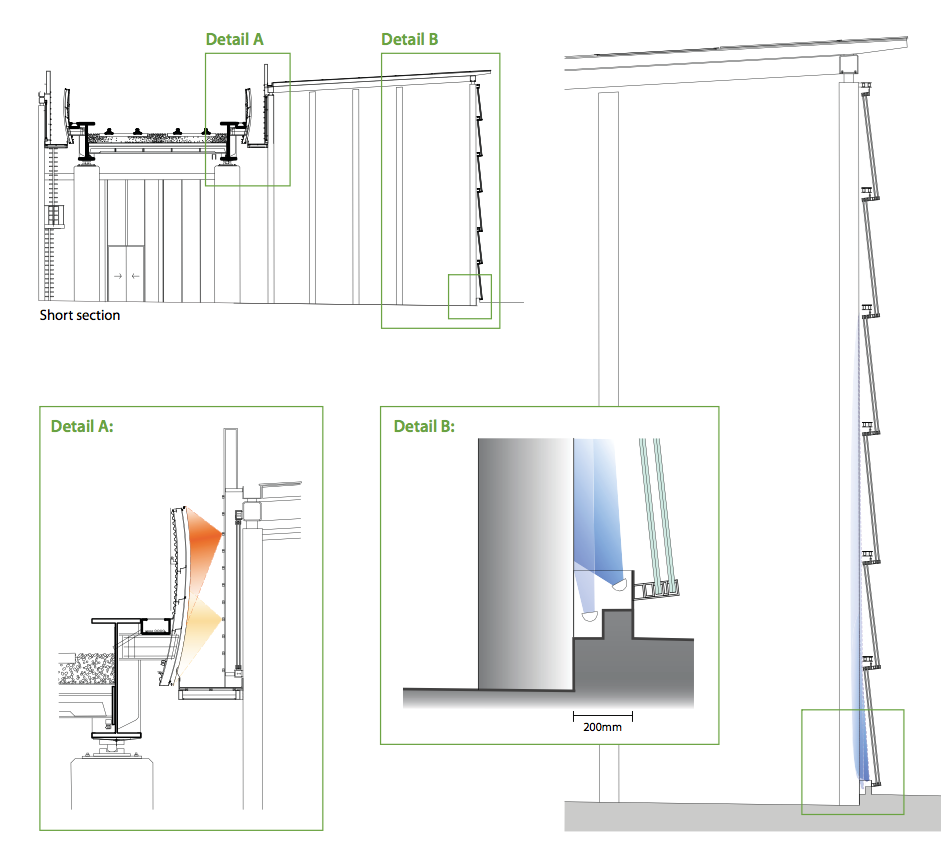 Detail A

Detail B

Short section

Detail A:

Detail B:

200mm