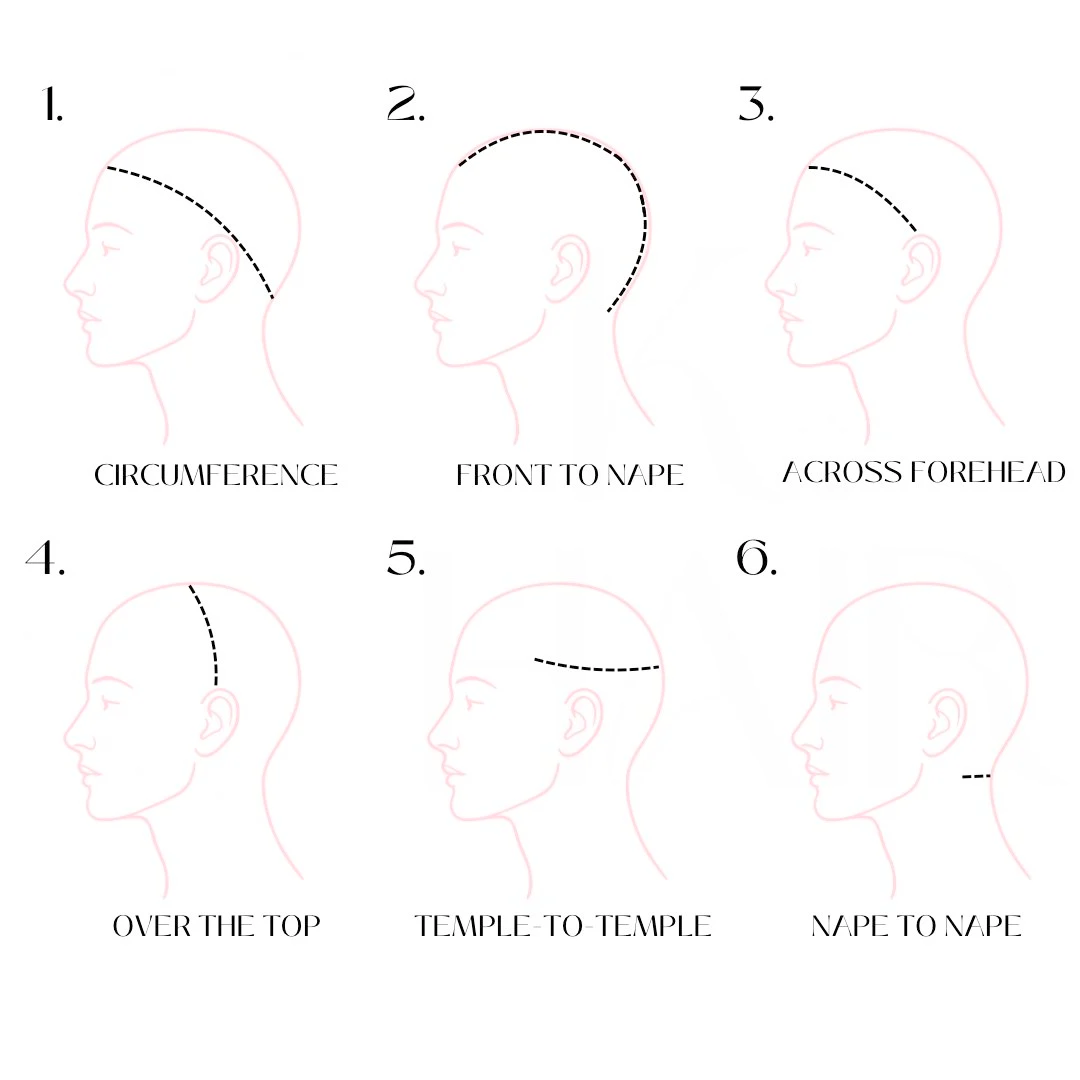 1.

CIRCUMFERENCE

2.

FRONT TO NAPE

3.

ACROSS FOREHEAD

4.

OVER THE TOP

5.

TEMPLE-TO-TEMPLE

6.

NAPE TO NAPE