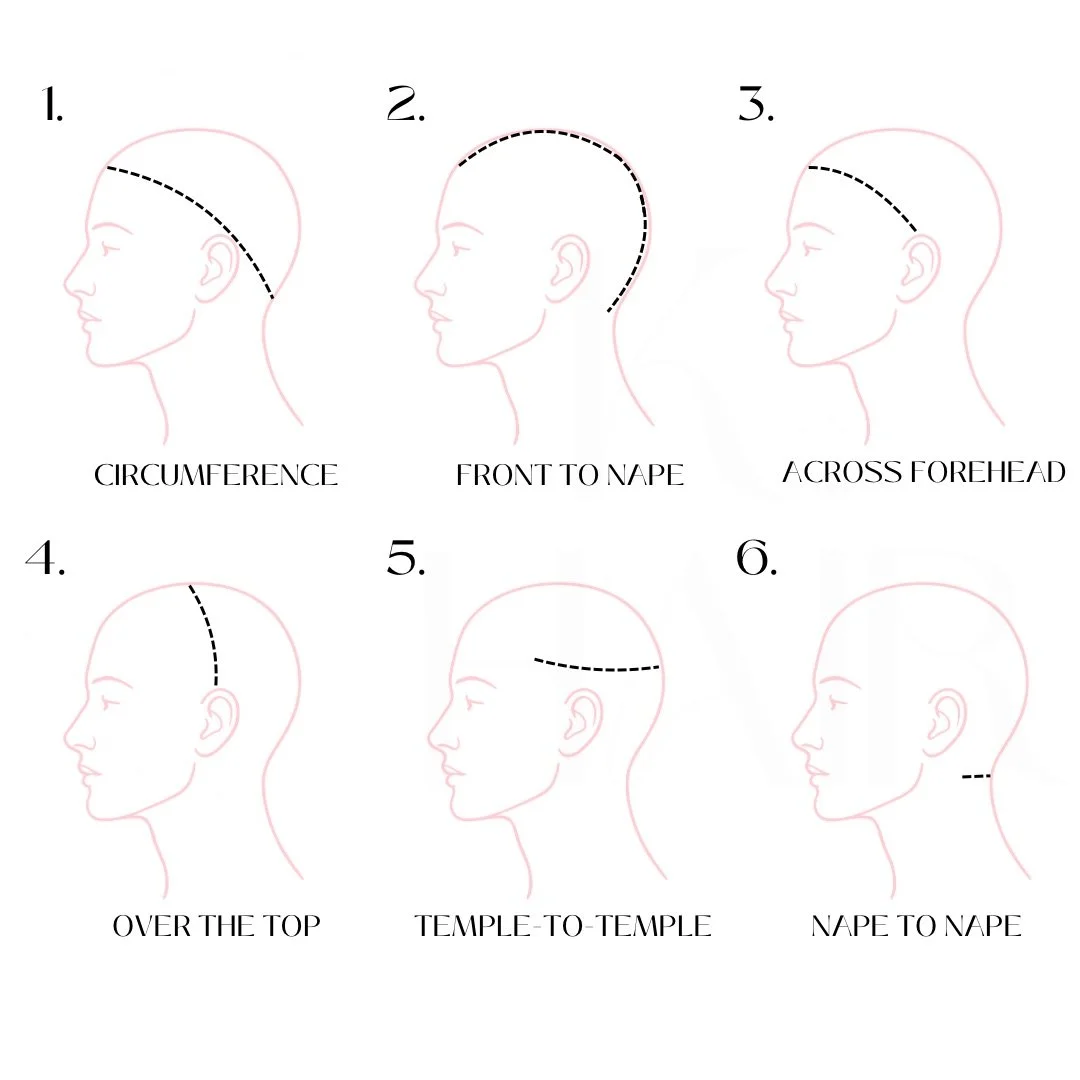 1.

CIRCUMFERENCE

2.

FRONT TO NAPE

3.

ACROSS FOREHEAD

4.

OVER THE TOP

5.

TEMPLE-TO-TEMPLE

6.

NAPE TO NAPE