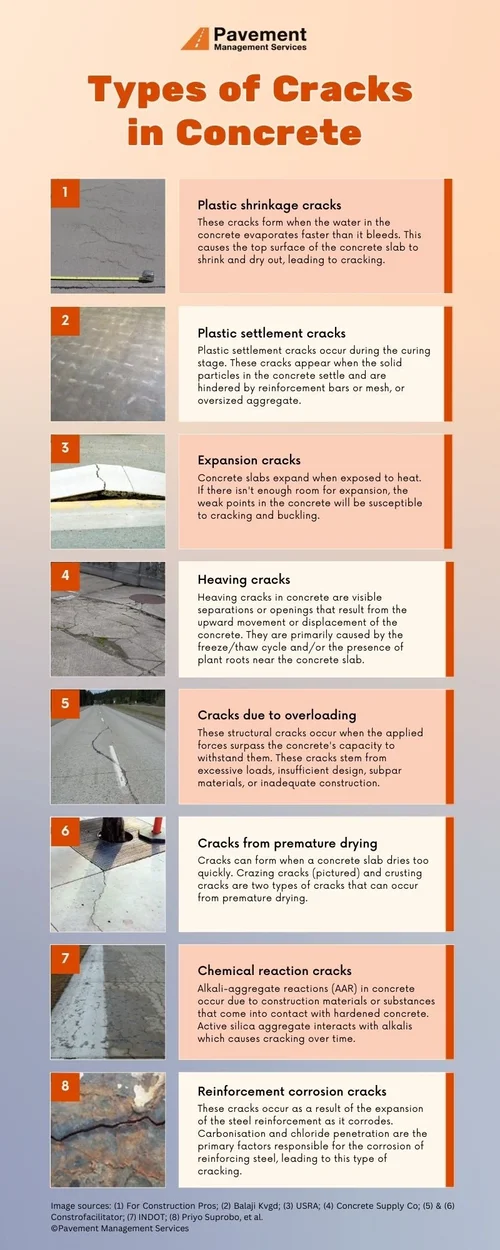 Pavement Management Services

Types of Cracks in Concrete

1

Plastic shrinkage cracks

These cracks form when the water in the concrete evaporates faster than it bleeds. This causes the top surface of the concrete slab to shrink and dry out, leading to cracking.

2

Plastic settlement cracks

Plastic settlement cracks occur during the curing stage. These cracks appear when the solid particles in the concrete settle and are hindered by reinforcement bars or mesh, or oversized aggregate.

3

Expansion cracks

Concrete slabs expand when exposed to heat. If there isn't enough room for expansion, the weak points in the concrete will be susceptible to cracking and buckling.

4

Heaving cracks

Heaving cracks in concrete are visible separations or openings that result from the upward movement or displacement of the concrete. They are primarily caused by the freeze/thaw cycle and/or the presence of plant roots near the concrete slab.

5

Cracks due to overloading

These structural cracks occur when the applied forces surpass the concrete's capacity to withstand them. These cracks stem from excessive loads, insufficient design, subpar materials, or inadequate construction.

6

Cracks from premature drying

Cracks can form when a concrete slab dries too quickly. Crazing cracks (pictured) and crusting cracks are two types of cracks that can occur from premature drying.

7

Chemical reaction cracks

Alkali-aggregate reactions (AAR) in concrete occur due to construction materials or substances that come into contact with hardened concrete. Active silica aggregate interacts with alkalis which causes cracking over time.

8

Reinforcement corrosion cracks

These cracks occur as a result of the expansion of the steel reinforcement as it corrodes. Carbonisation and chloride penetration are the primary factors responsible for the corrosion of reinforcing steel, leading to this type of cracking.

Image sources: (1) For Construction Pros; (2) Balaji Kvgd; (3) USRA; (4) Concrete Supply Co; (5) & (6) Constrofacilitator; (7) INDOT; (8) Priyo Suprobo, et al.
©Pavement Management Services