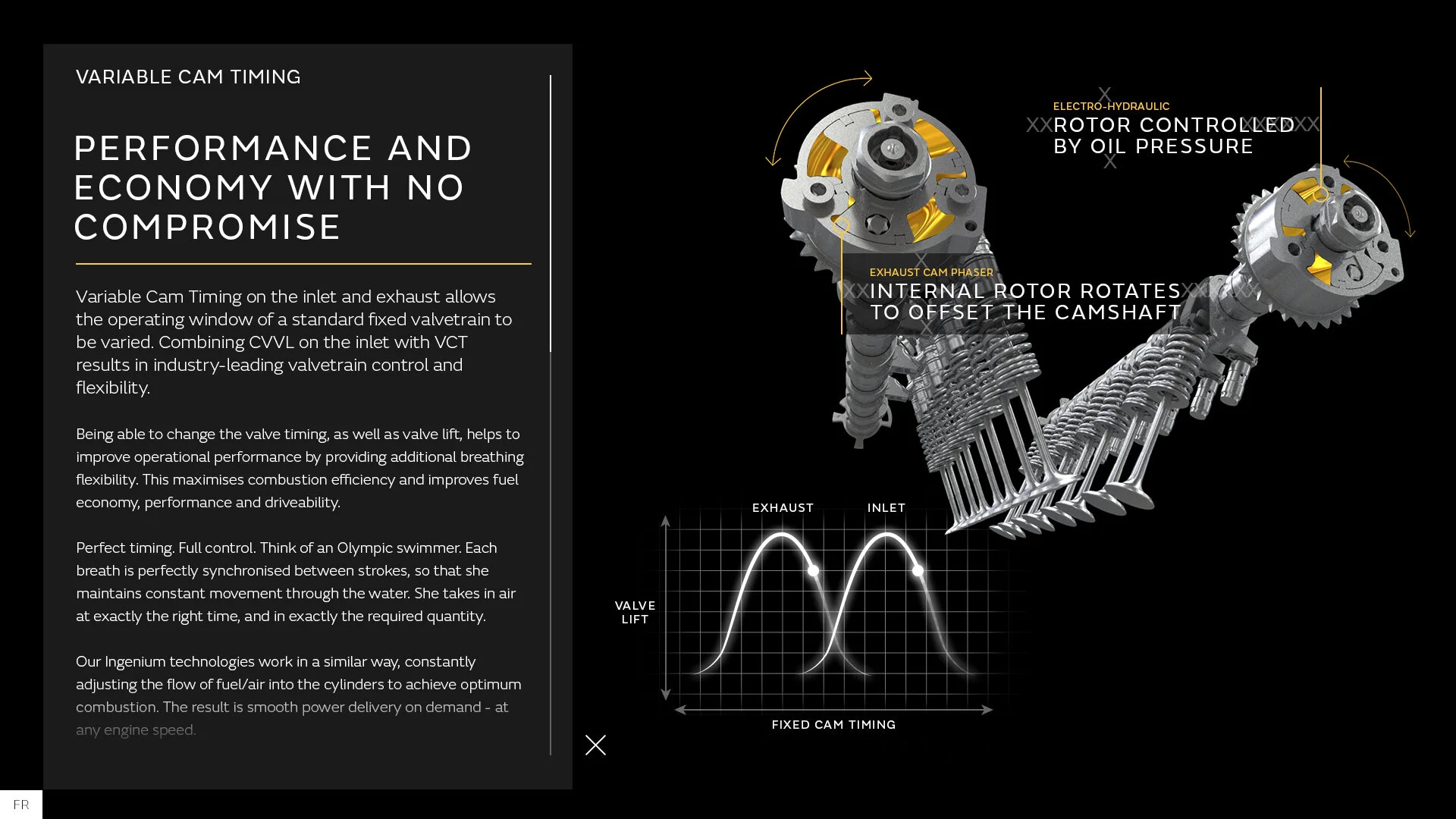 VARIABLE CAM TIMING

PERFORMANCE AND ECONOMY WITH NO COMPROMISE

Variable Cam Timing on the inlet and exhaust allows the operating window of a standard fixed valvetrain to be varied. Combining CVVL on the inlet with VCT results in industry-leading valvetrain control and flexibility.

Being able to change the valve timing, as well as valve lift, helps to improve operational performance by providing additional breathing flexibility. This maximises combustion efficiency and improves fuel economy, performance and driveability.

Perfect timing. Full control. Think of an Olympic swimmer. Each breath is perfectly synchronised between strokes, so that she maintains constant movement through the water. She takes in air at exactly the right time, and in exactly the required quantity.

Our Ingenium technologies work in a similar way, constantly adjusting the flow of fuel/air into the cylinders to achieve optimum combustion. The result is smooth power delivery on demand - at any engine speed.

ELECTRO-HYDRAULIC
ROTOR CONTROLLED BY OIL PRESSURE

EXHAUST CAM PHASER
INTERNAL ROTOR ROTATES TO OFFSET THE CAMSHAFT

EXHAUST
INLET
VALVE LIFT
FIXED CAM TIMING

FR