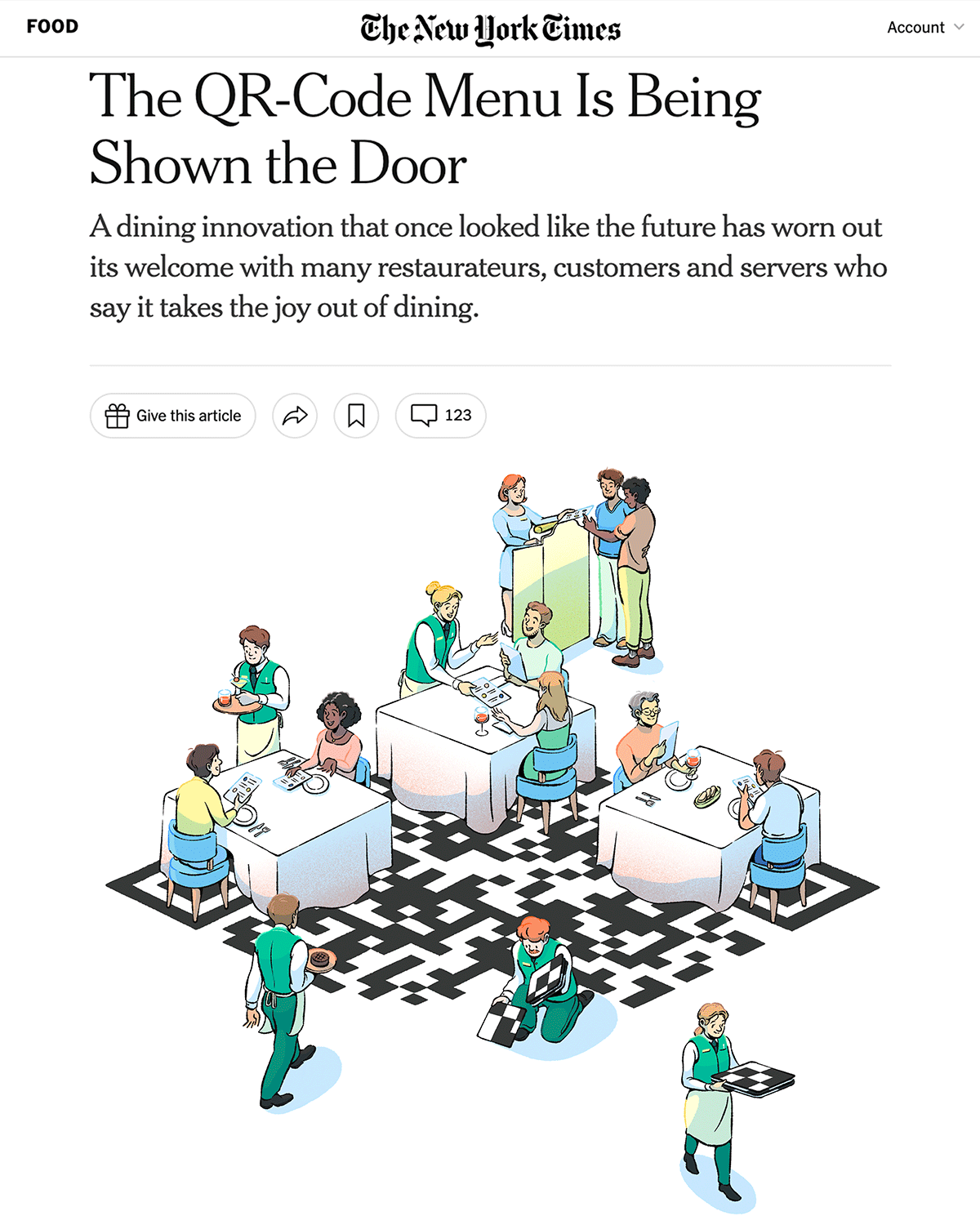 FOOD

The New York Times

Account

The QR-Code Menu Is Being Shown the Door

A dining innovation that once looked like the future has worn out its welcome with many restaurateurs, customers and servers who say it takes the joy out of dining.

Give this article

123