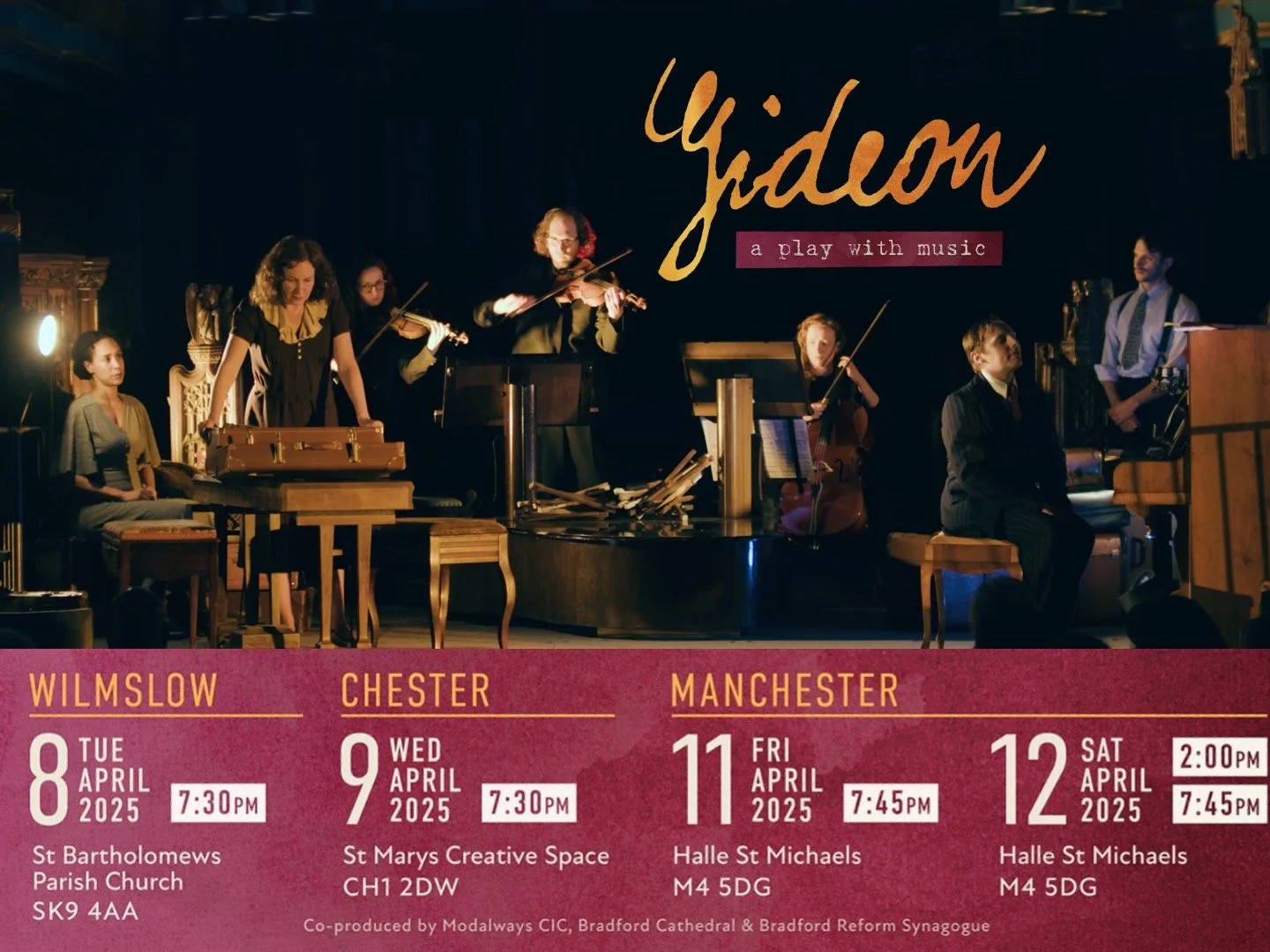 Gideon

a play with music

WILMSLOW

8 TUE APRIL 2025 7:30PM

St Bartholomews Parish Church SK9 4AA

CHESTER

9 WED APRIL 2025 7:30PM

St Marys Creative Space CH1 2DW

MANCHESTER

11 FRI APRIL 2025 7:45PM

Halle St Michaels M4 5DG

12 SAT APRIL 2025 2:00PM 7:45PM

Halle St Michaels M4 5DG

Co-produced by Modalways CIC, Bradford Cathedral & Bradford Reform Synagogue