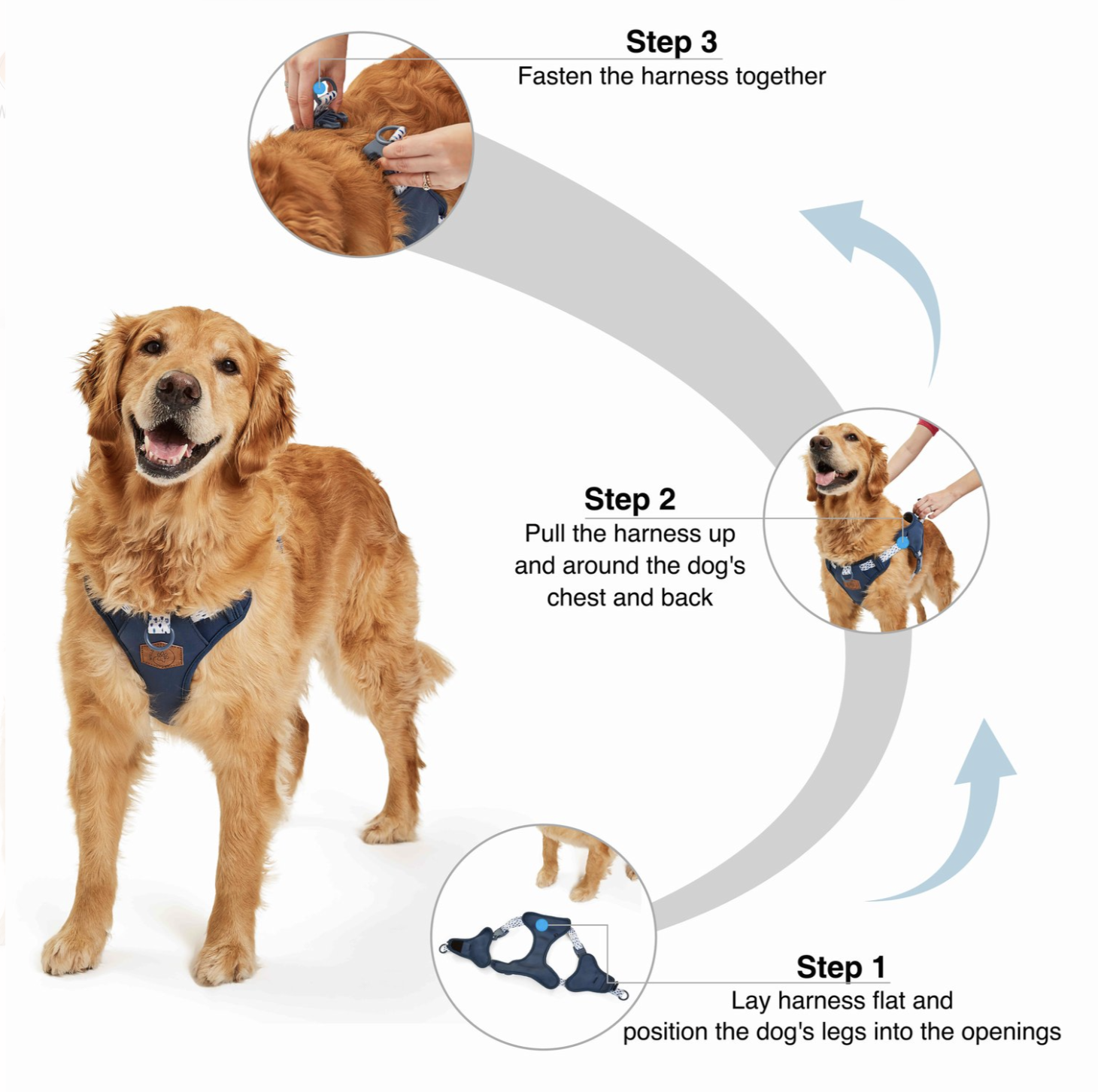 Step 3
Fasten the harness together

Step 2
Pull the harness up and around the dog's chest and back

Step 1
Lay harness flat and position the dog's legs into the openings