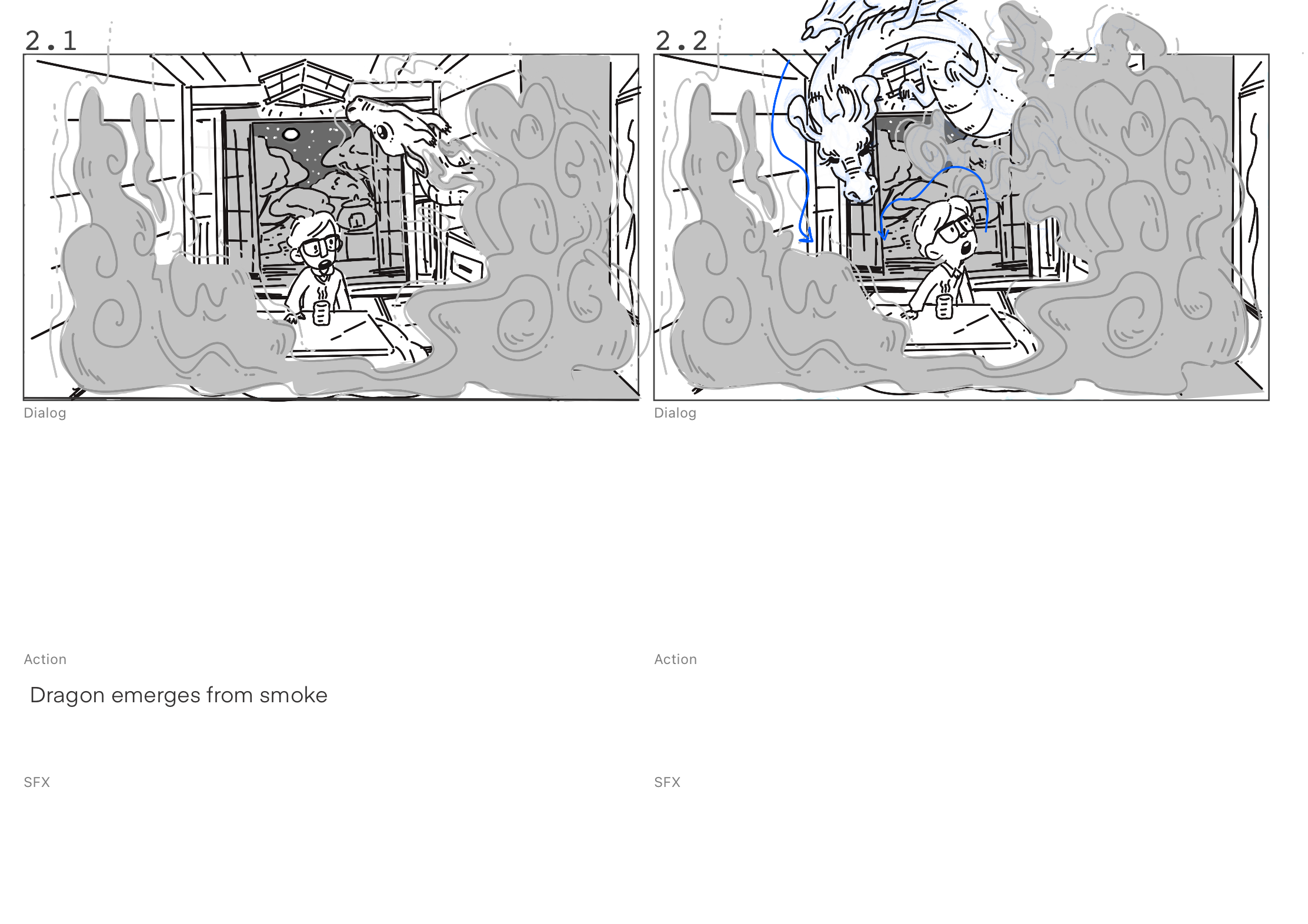 2.1

Dialog

Action

Dragon emerges from smoke

SFX

2.2

Dialog

Action

SFX