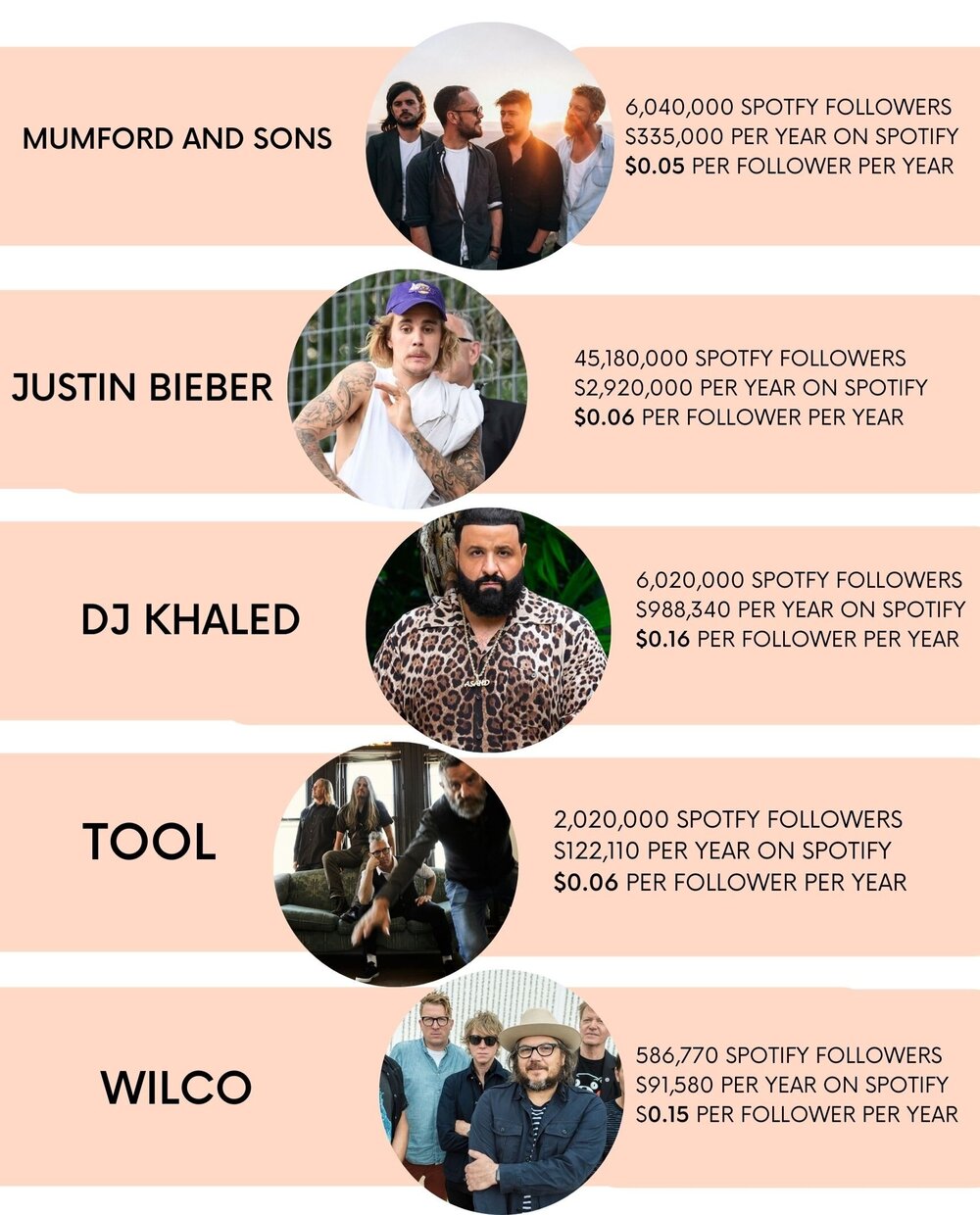 MUMFORD AND SONS

6,040,000 SPOTFY FOLLOWERS
$335,000 PER YEAR ON SPOTIFY
$0.05 PER FOLLOWER PER YEAR

JUSTIN BIEBER

45,180,000 SPOTFY FOLLOWERS
$2,920,000 PER YEAR ON SPOTIFY
$0.06 PER FOLLOWER PER YEAR

DJ KHALED

6,020,000 SPOTFY FOLLOWERS
$988,340 PER YEAR ON SPOTIFY
$0.16 PER FOLLOWER PER YEAR

TOOL

2,020,000 SPOTFY FOLLOWERS
$122,110 PER YEAR ON SPOTIFY
$0.06 PER FOLLOWER PER YEAR

WILCO

586,770 SPOTIFY FOLLOWERS
$91,580 PER YEAR ON SPOTIFY
$0.15 PER FOLLOWER PER YEAR