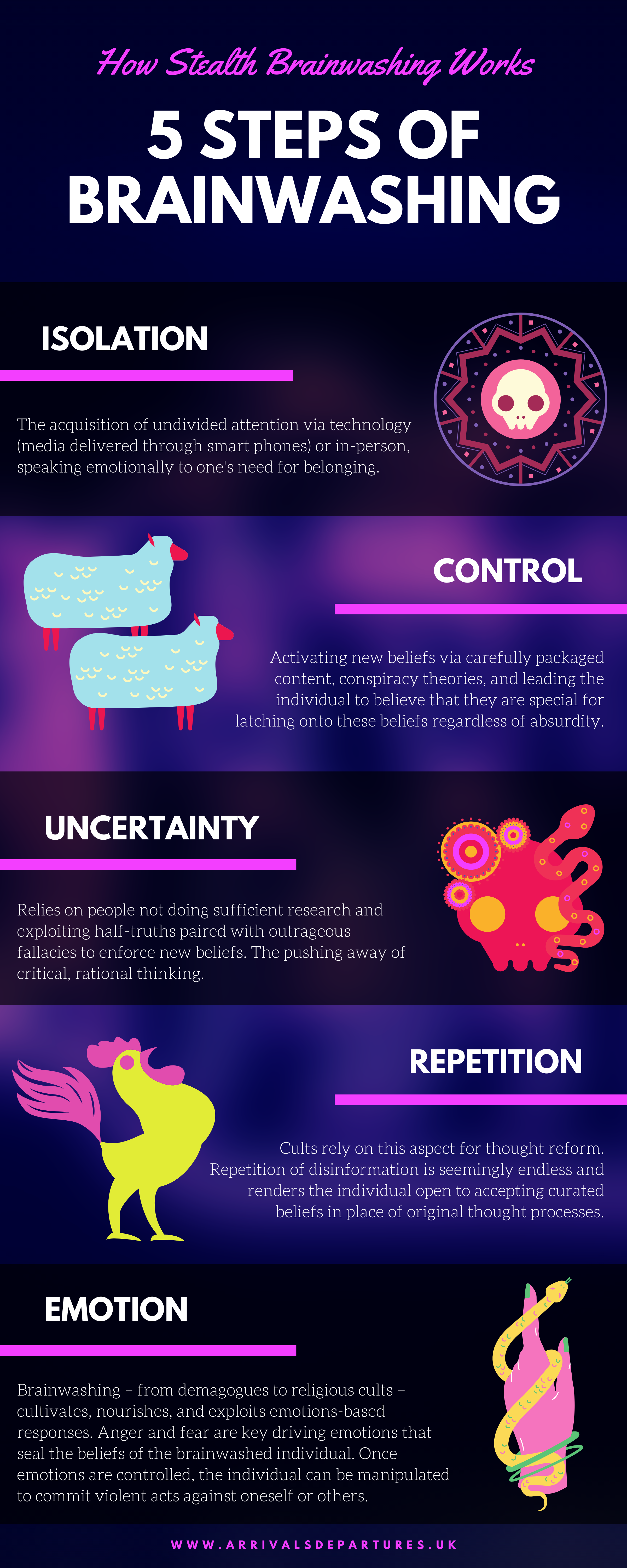 How Stealth Brainwashing Works

5 STEPS OF BRAINWASHING

ISOLATION

The acquisition of undivided attention via technology (media delivered through smart phones) or in-person, speaking emotionally to one's need for belonging.

CONTROL

Activating new beliefs via carefully packaged content, conspiracy theories, and leading the individual to believe that they are special for latching onto these beliefs regardless of absurdity.

UNCERTAINTY

Relies on people not doing sufficient research and exploiting half-truths paired with outrageous fallacies to enforce new beliefs. The pushing away of critical, rational thinking.

REPETITION

Cults rely on this aspect for thought reform. Repetition of disinformation is seemingly endless and renders the individual open to accepting curated beliefs in place of original thought processes.

EMOTION

Brainwashing – from demagogues to religious cults – cultivates, nourishes, and exploits emotions-based responses. Anger and fear are key driving emotions that seal the beliefs of the brainwashed individual. Once emotions are controlled, the individual can be manipulated to commit violent acts against oneself or others.

WWW.ARRIVALSDEPARTURES.UK