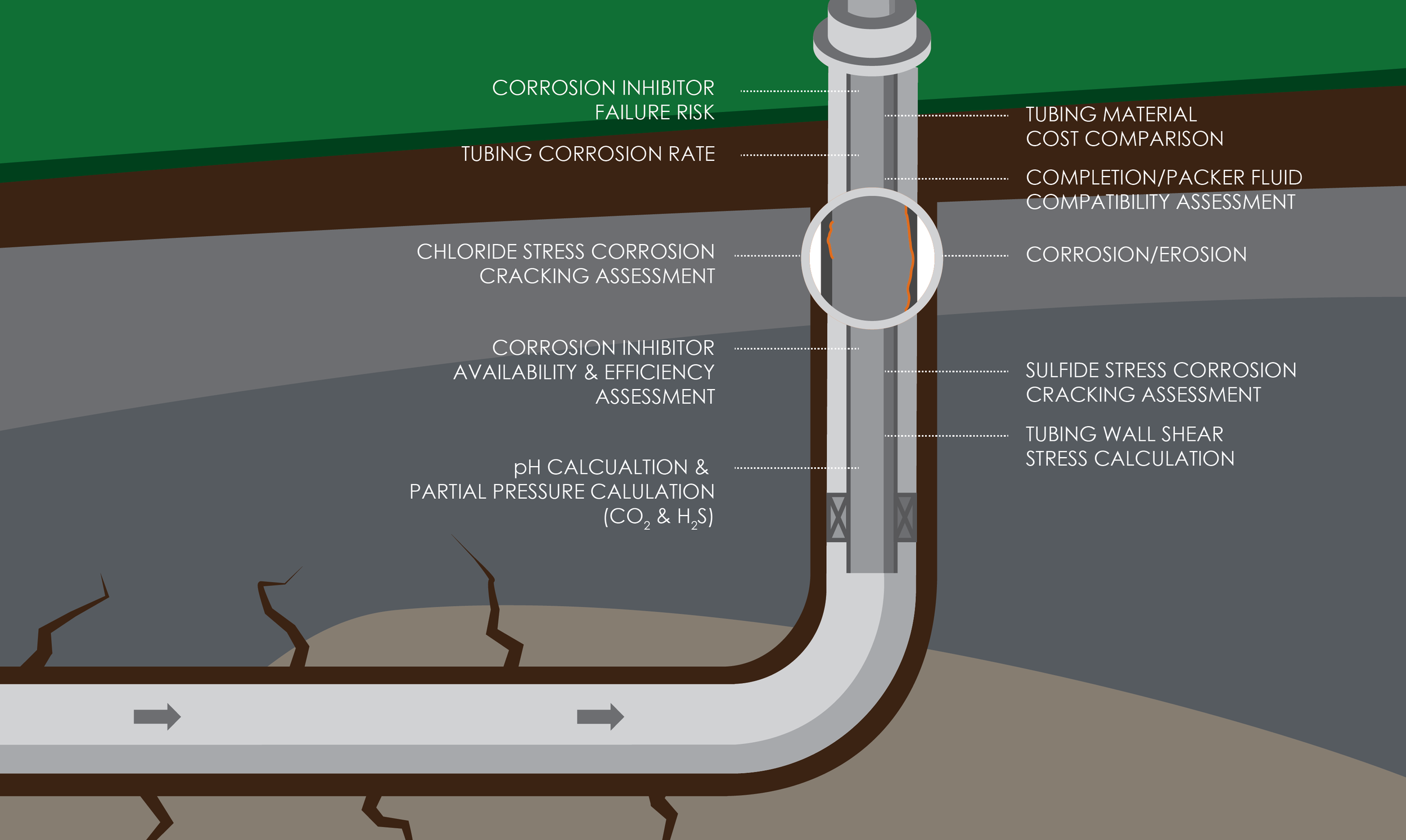 CORROSION INHIBITOR FAILURE RISK

TUBING CORROSION RATE

CHLORIDE STRESS CORROSION CRACKING ASSESSMENT

CORROSION INHIBITOR AVAILABILITY & EFFICIENCY ASSESSMENT

pH CALCUALTION & PARTIAL PRESSURE CALULATION ($CO_2$ & $H_2S$)

TUBING MATERIAL COST COMPARISON

COMPLETION/PACKER FLUID COMPATIBILITY ASSESSMENT

CORROSION/EROSION

SULFIDE STRESS CORROSION CRACKING ASSESSMENT

TUBING WALL SHEAR STRESS CALCULATION