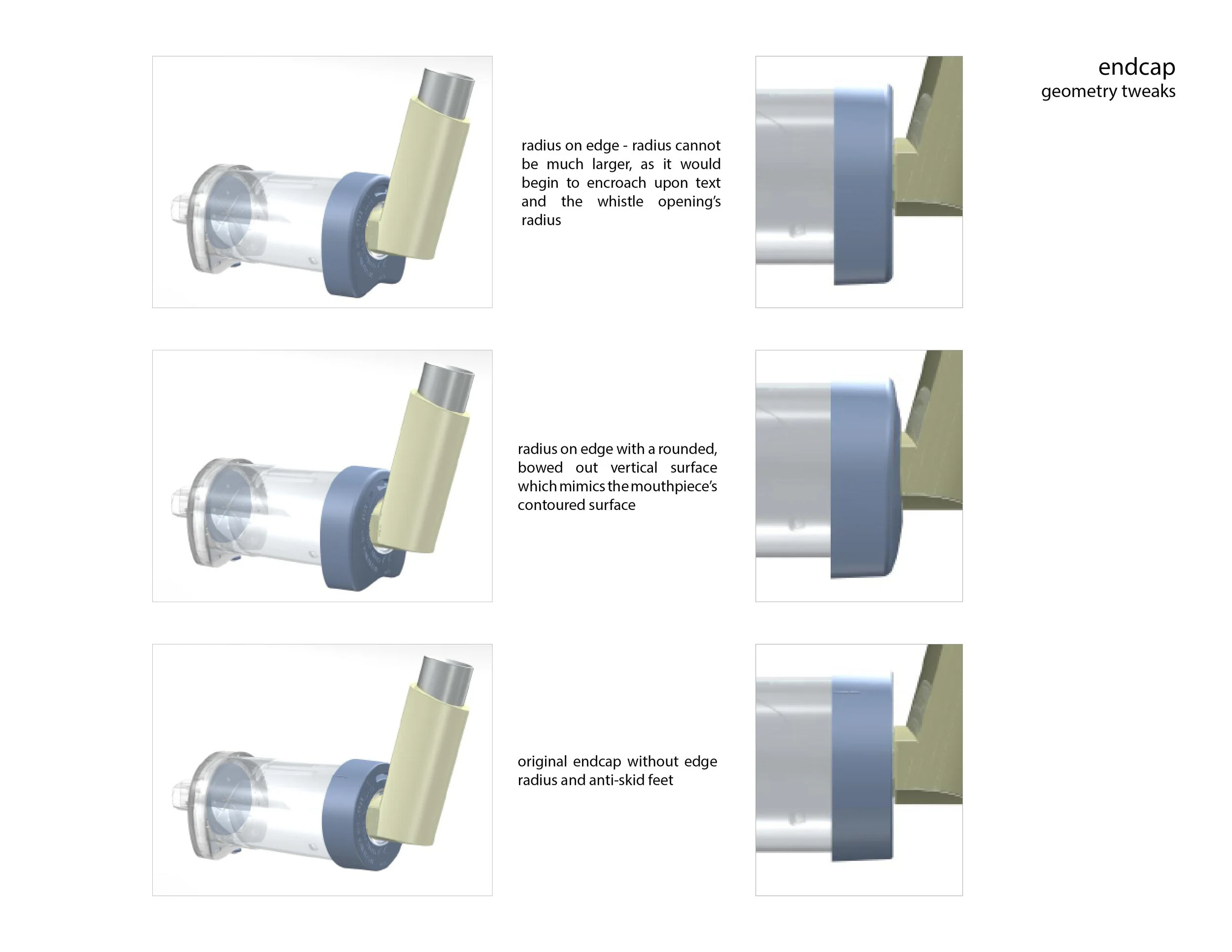 endcap
geometry tweaks

radius on edge - radius cannot be much larger, as it would begin to encroach upon text and the whistle opening's radius

radius on edge with a rounded, bowed out vertical surface which mimics the mouthpiece's contoured surface

original endcap without edge radius and anti-skid feet