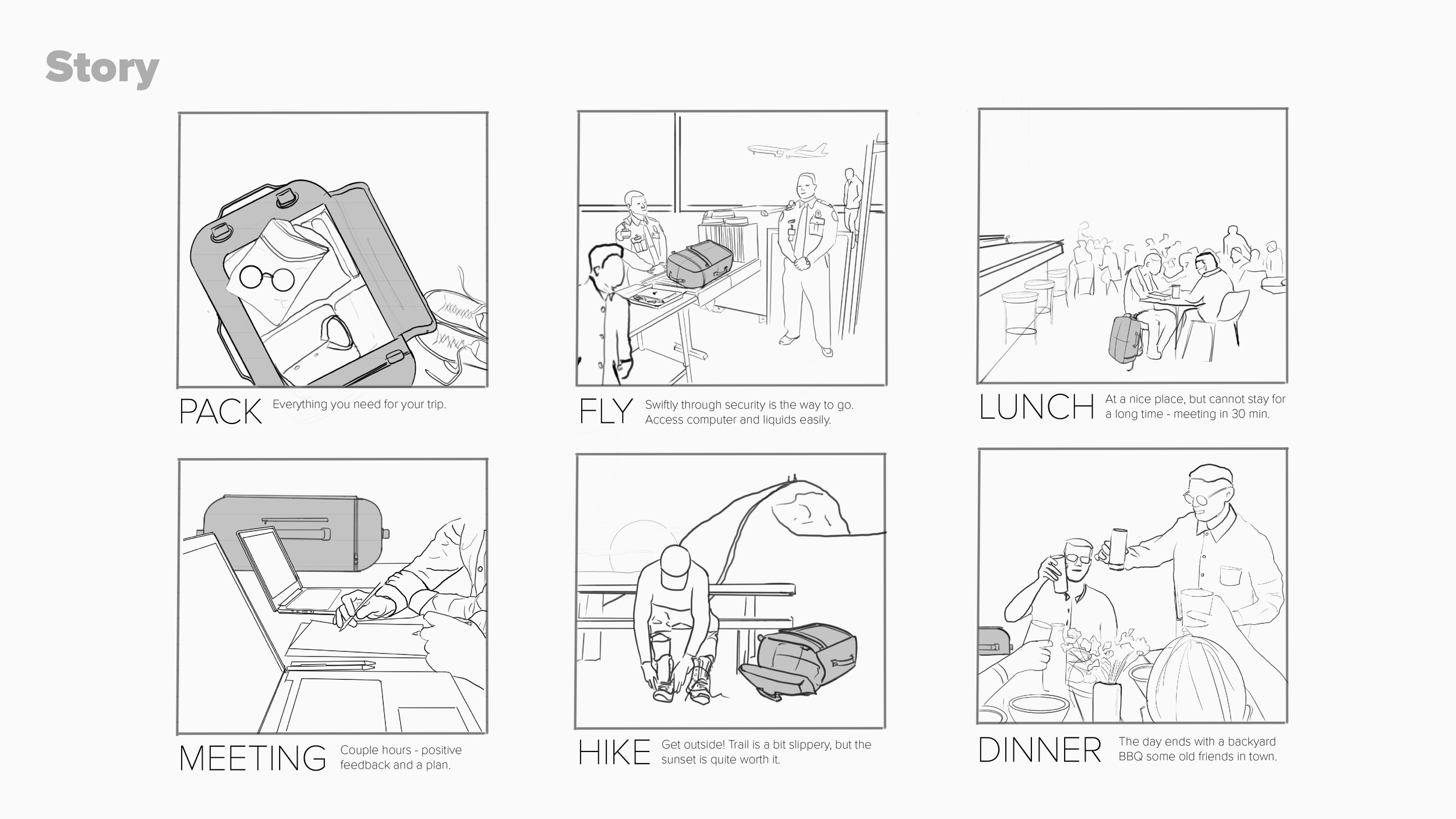 Story

PACK Everything you need for your trip.

FLY Swiftly through security is the way to go. Access computer and liquids easily.

LUNCH At a nice place, but cannot stay for a long time - meeting in 30 min.

MEETING Couple hours - positive feedback and a plan.

HIKE Get outside! Trail is a bit slippery, but the sunset is quite worth it.

DINNER The day ends with a backyard BBQ some old friends in town.