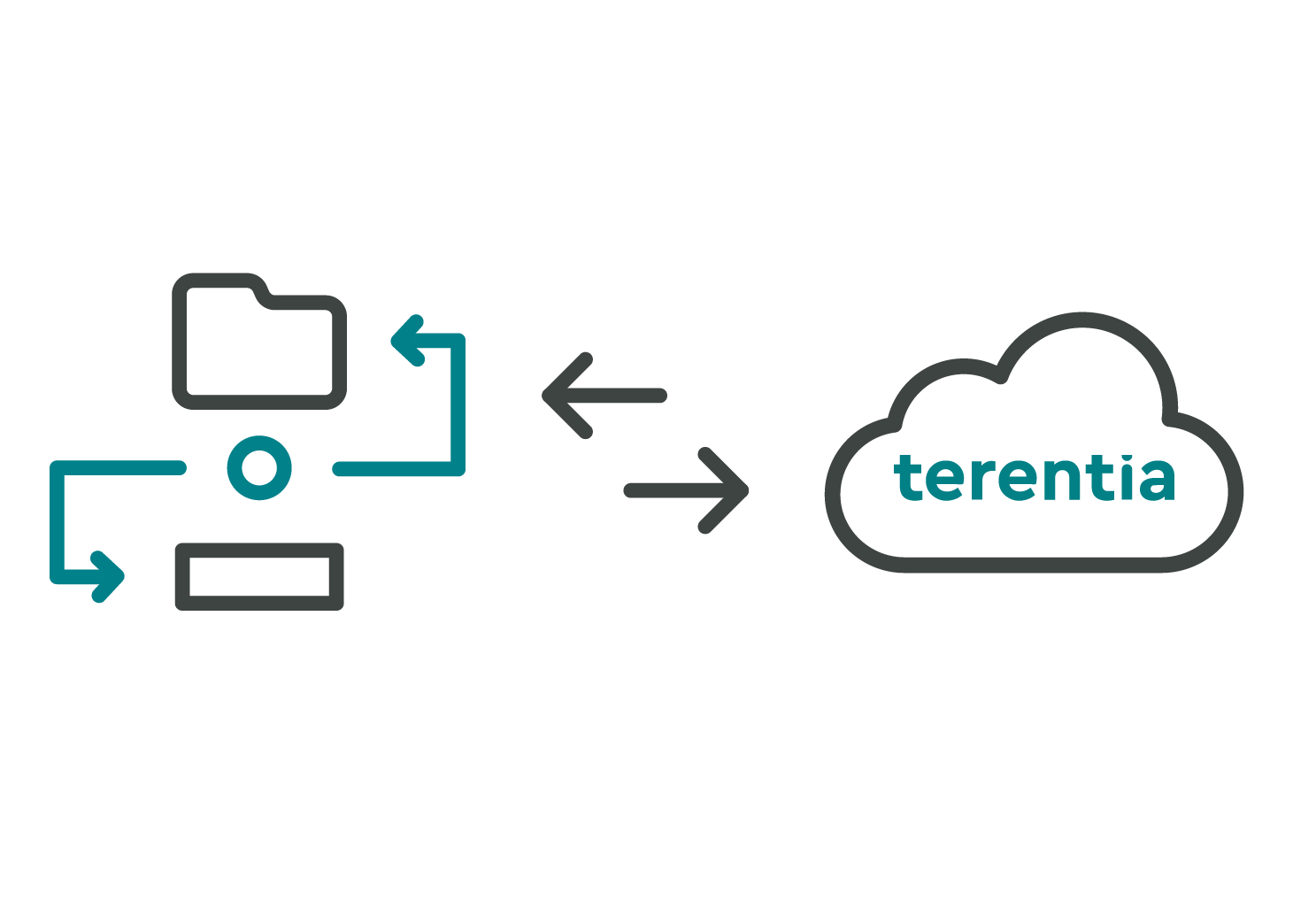 terentia