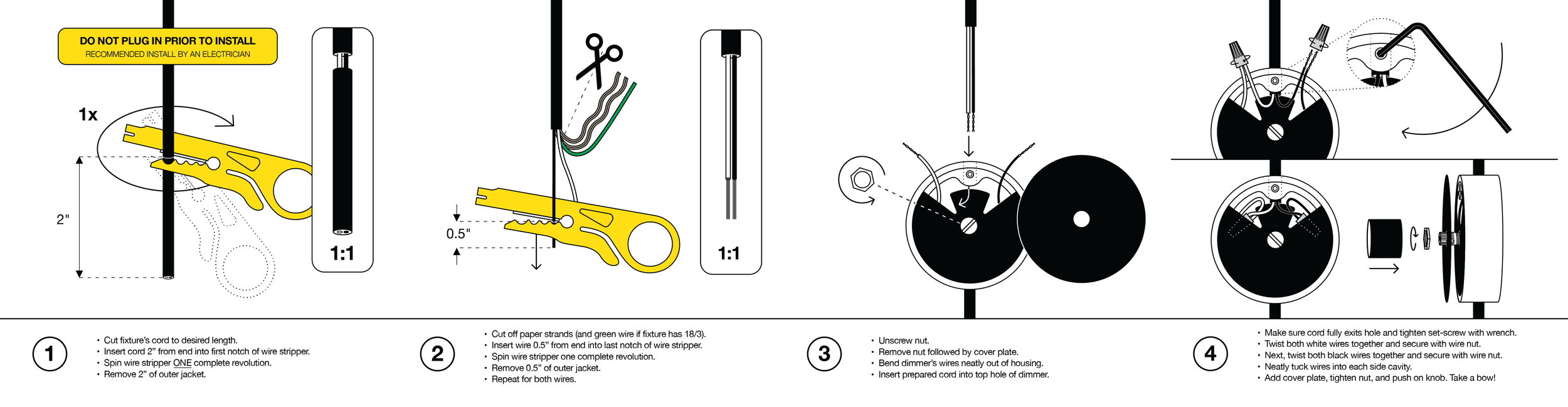 DO NOT PLUG IN PRIOR TO INSTALL
RECOMMENDED INSTALL BY AN ELECTRICIAN

1x

2"

1:1

0.5"

1:1

1
• Cut fixture's cord to desired length.
• Insert cord 2" from end into first notch of wire stripper.
• Spin wire stripper ONE complete revolution.
• Remove 2" of outer jacket.

2
• Cut off paper strands (and green wire if fixture has 18/3).
• Insert wire 0.5" from end into last notch of wire stripper.
• Spin wire stripper one complete revolution.
• Remove 0.5" of outer jacket.
• Repeat for both wires.

3
• Unscrew nut.
• Remove nut followed by cover plate.
• Bend dimmer's wires neatly out of housing.
• Insert prepared cord into top hole of dimmer.

4
• Make sure cord fully exits hole and tighten set-screw with wrench.
• Twist both white wires together and secure with wire nut.
• Next, twist both black wires together and secure with wire nut.
• Neatly tuck wires into each side cavity.
• Add cover plate, tighten nut, and push on knob. Take a bow!