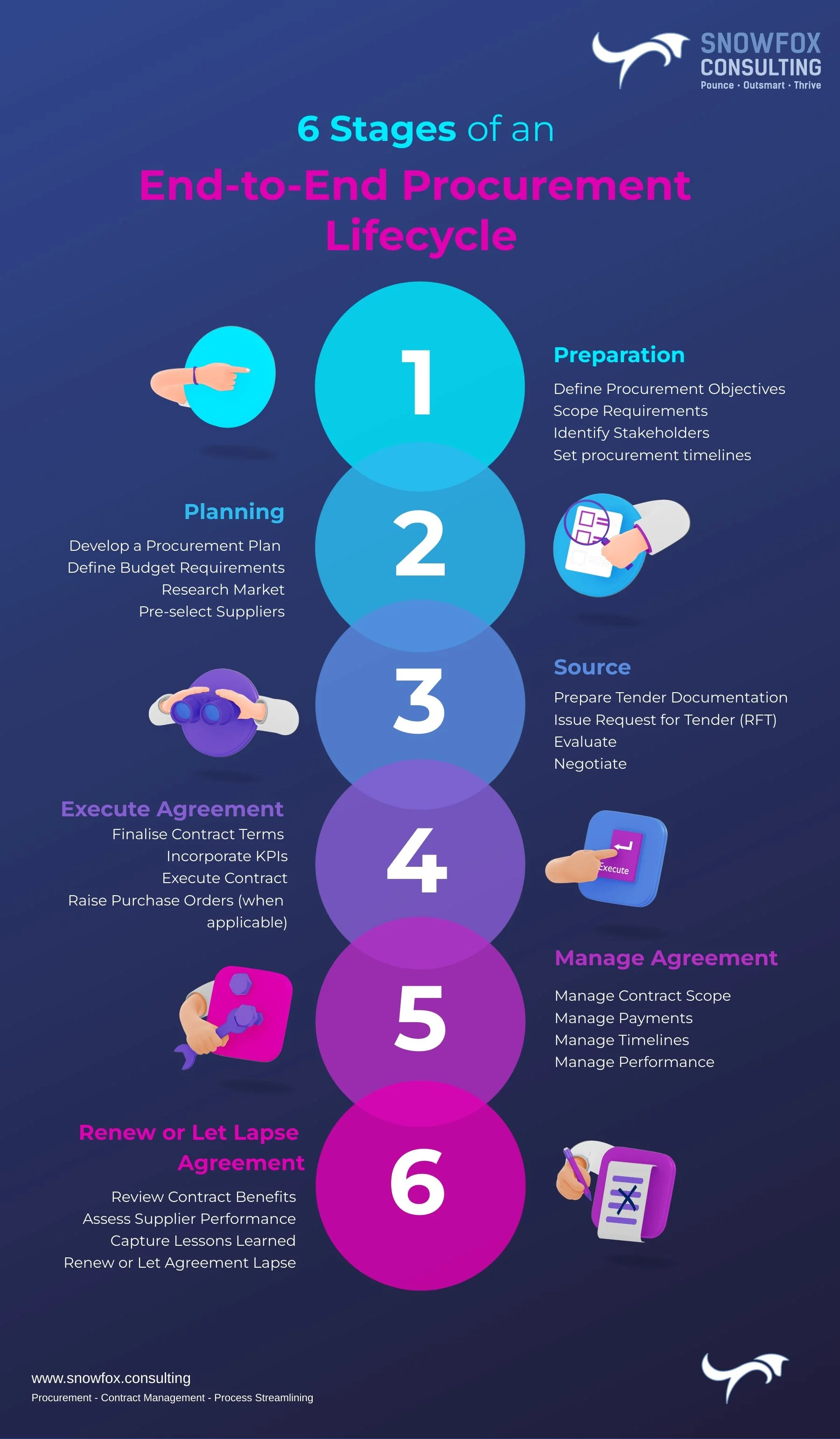 SNOWFOX CONSULTING
Pounce · Outsmart · Thrive

6 Stages of an
End-to-End Procurement Lifecycle

1

Preparation
Define Procurement Objectives
Scope Requirements
Identify Stakeholders
Set procurement timelines

2

Planning
Develop a Procurement Plan
Define Budget Requirements
Research Market
Pre-select Suppliers

3

Source
Prepare Tender Documentation
Issue Request for Tender (RFT)
Evaluate
Negotiate

4

Execute Agreement
Finalise Contract Terms
Incorporate KPIs
Execute Contract
Raise Purchase Orders (when applicable)

Execute

5

Manage Agreement
Manage Contract Scope
Manage Payments
Manage Timelines
Manage Performance

6

Renew or Let Lapse Agreement
Review Contract Benefits
Assess Supplier Performance
Capture Lessons Learned
Renew or Let Agreement Lapse

www.snowfox.consulting
Procurement - Contract Management - Process Streamlining