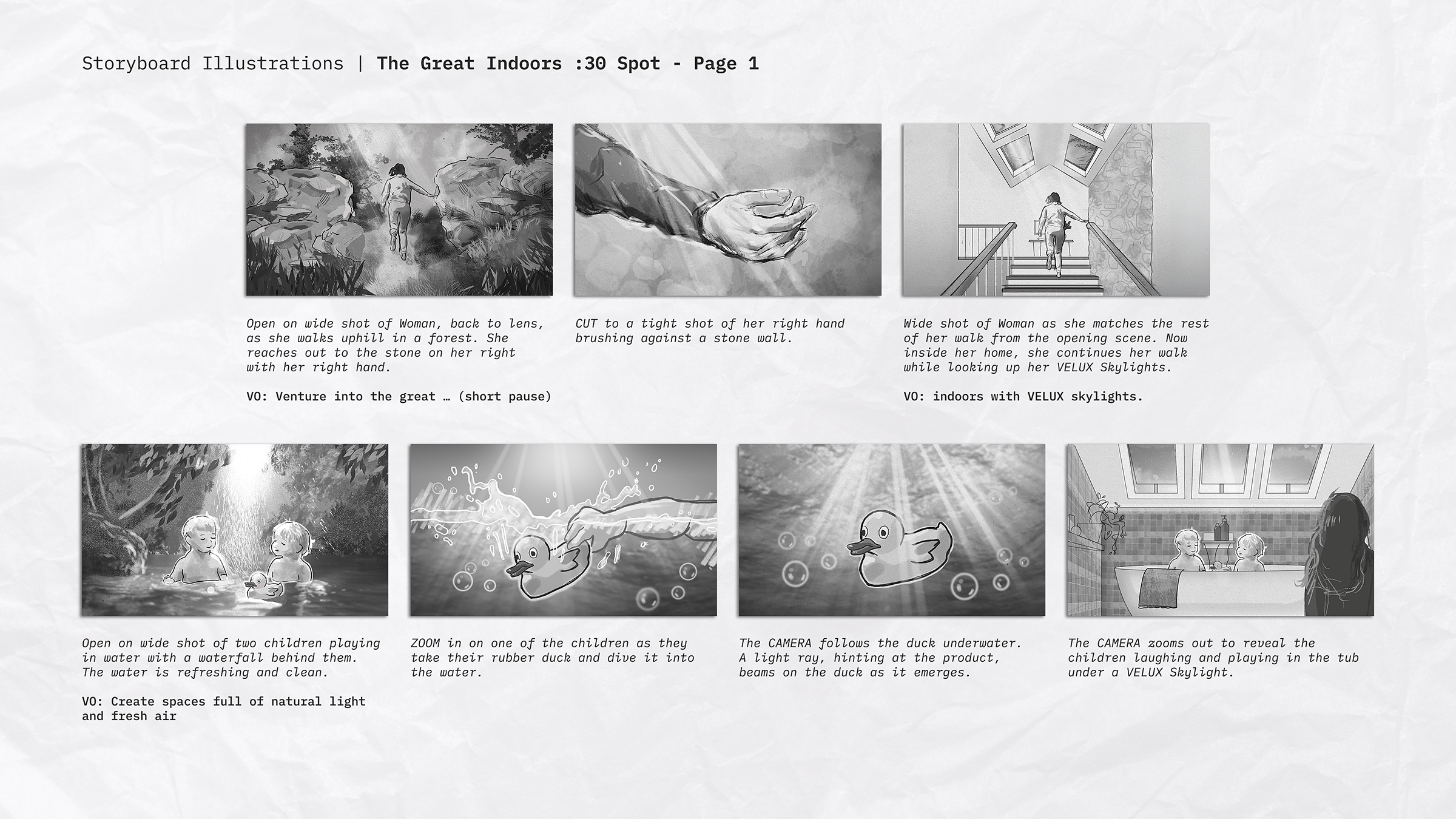 Storyboard Illustrations | The Great Indoors :30 Spot - Page 1

Open on wide shot of Woman, back to lens, as she walks uphill in a forest. She reaches out to the stone on her right with her right hand.

VO: Venture into the great … (short pause)

CUT to a tight shot of her right hand brushing against a stone wall.

Wide shot of Woman as she matches the rest of her walk from the opening scene. Now inside her home, she continues her walk while looking up her VELUX Skylights.

VO: indoors with VELUX skylights.

Open on wide shot of two children playing in water with a waterfall behind them. The water is refreshing and clean.

VO: Create spaces full of natural light and fresh air

ZOOM in on one of the children as they take their rubber duck and dive it into the water.

The CAMERA follows the duck underwater. A light ray, hinting at the product, beams on the duck as it emerges.

The CAMERA zooms out to reveal the children laughing and playing in the tub under a VELUX Skylight.