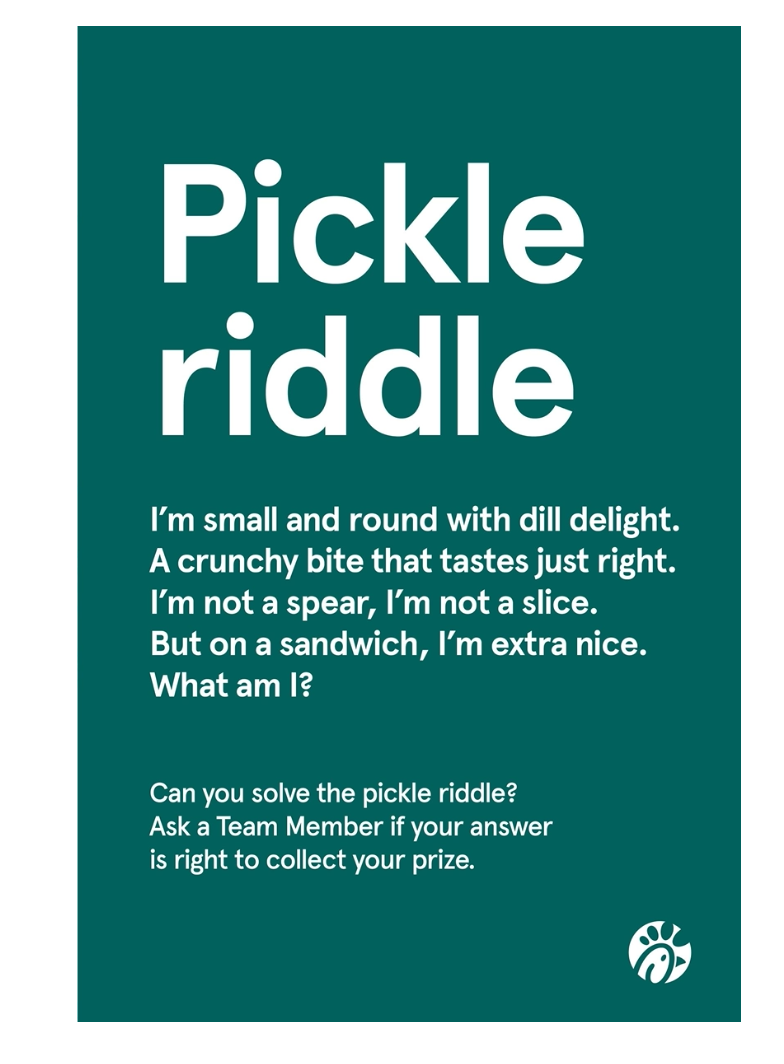 Pickle riddle

I'm small and round with dill delight.
A crunchy bite that tastes just right.
I'm not a spear, I'm not a slice.
But on a sandwich, I'm extra nice.
What am I?

Can you solve the pickle riddle? Ask a Team Member if your answer is right to collect your prize.