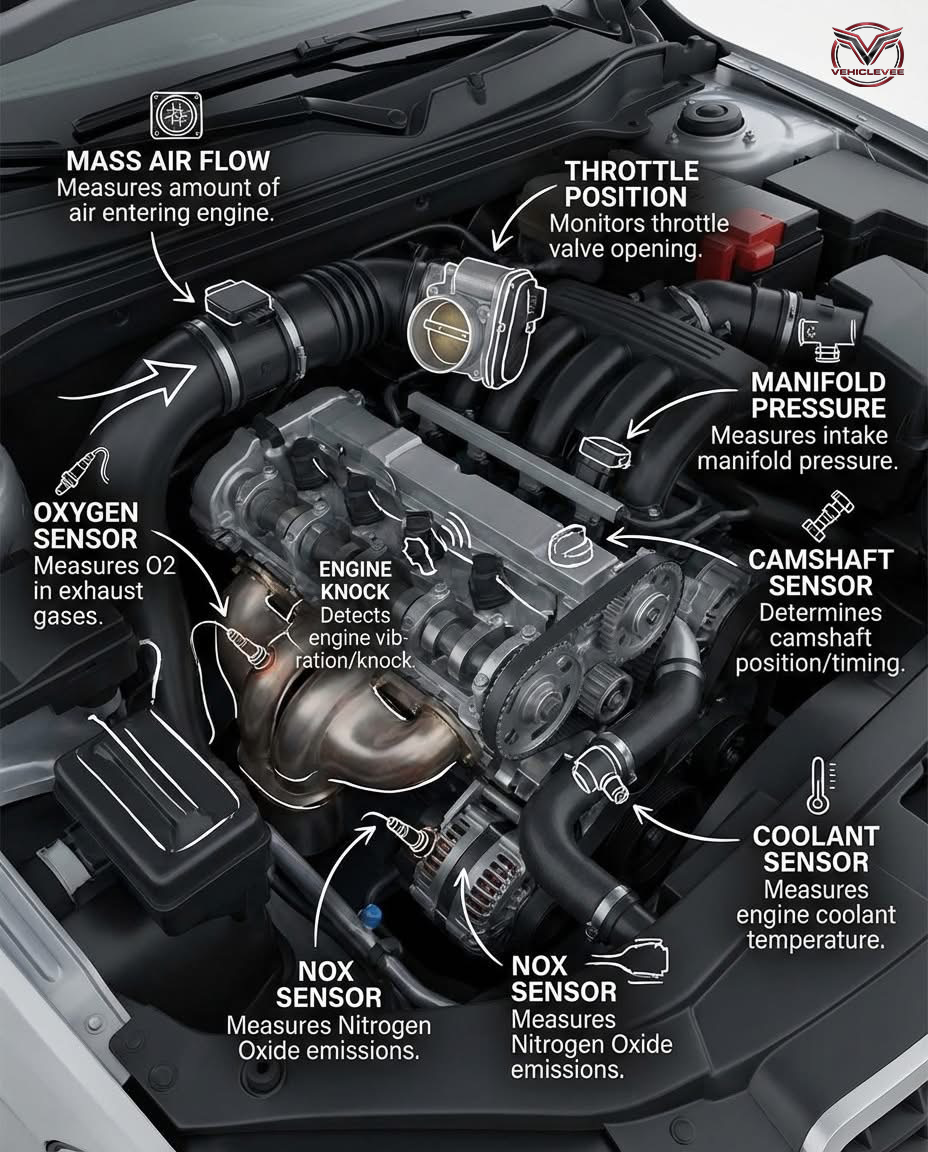 VEHICLEVEE

MASS AIR FLOW
Measures amount of air entering engine.

THROTTLE POSITION
Monitors throttle valve opening.

MANIFOLD PRESSURE
Measures intake manifold pressure.

OXYGEN SENSOR
Measures O2 in exhaust gases.

ENGINE KNOCK
Detects engine vibration/knock.

CAMSHAFT SENSOR
Determines camshaft position/timing.

COOLANT SENSOR
Measures engine coolant temperature.

NOX SENSOR
Measures Nitrogen Oxide emissions.

NOX SENSOR
Measures Nitrogen Oxide emissions.