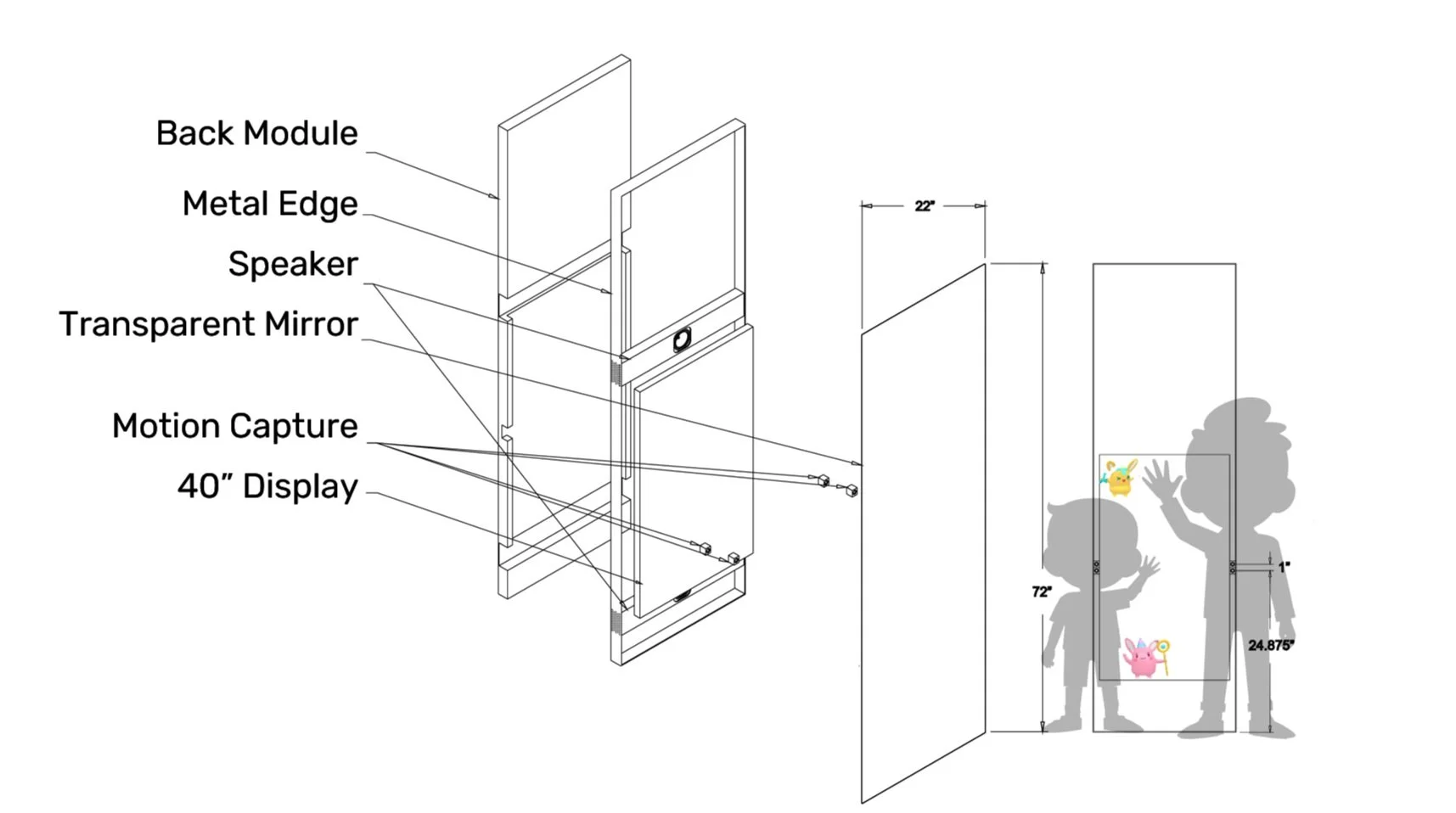 Back Module
Metal Edge
Speaker
Transparent Mirror
Motion Capture
40" Display

22"

72"

1"

24.875"