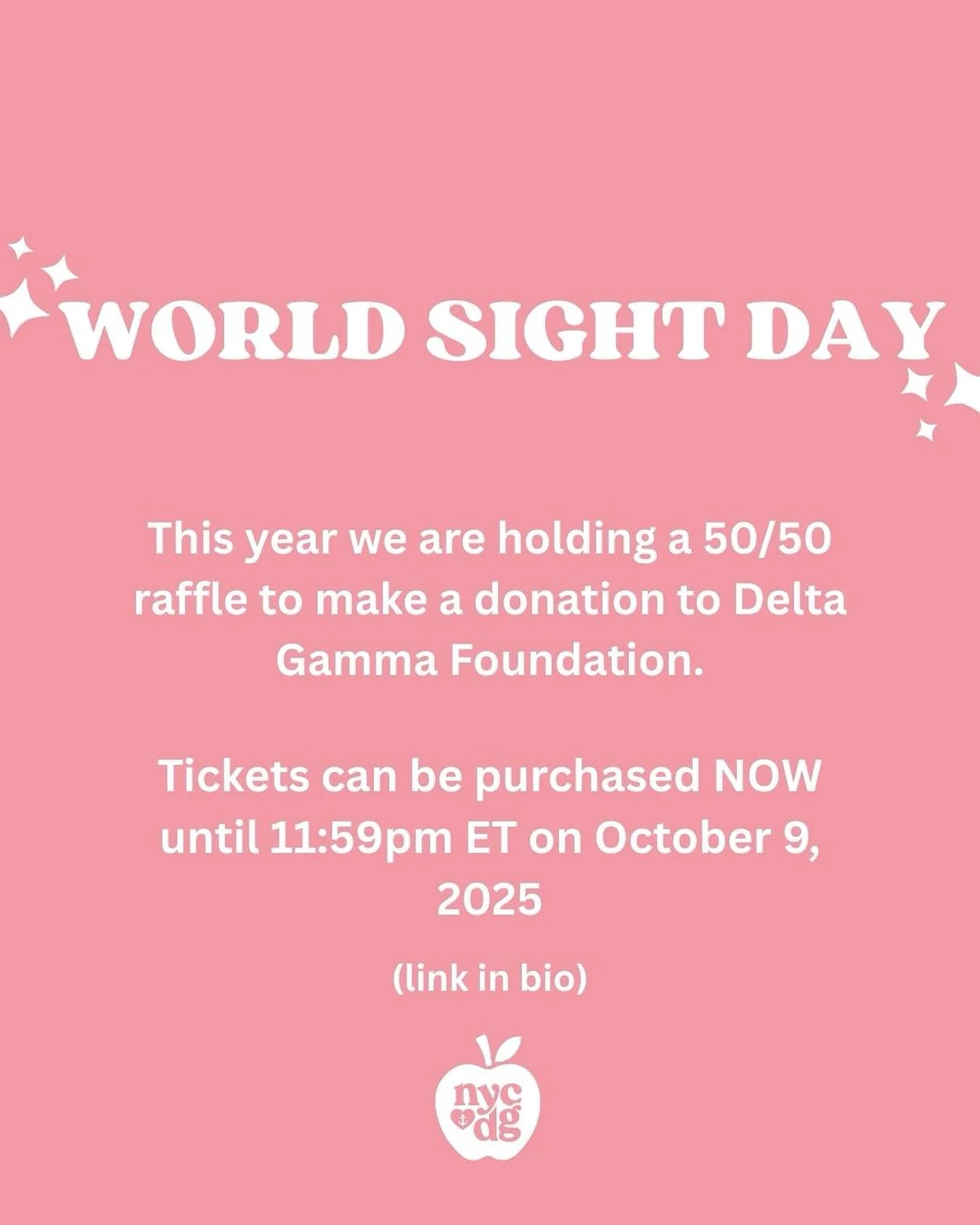 WORLD SIGHT DAY

This year we are holding a 50/50 raffle to make a donation to Delta Gamma Foundation.

Tickets can be purchased NOW until 11:59pm ET on October 9, 2025

(link in bio)

nyc
dg