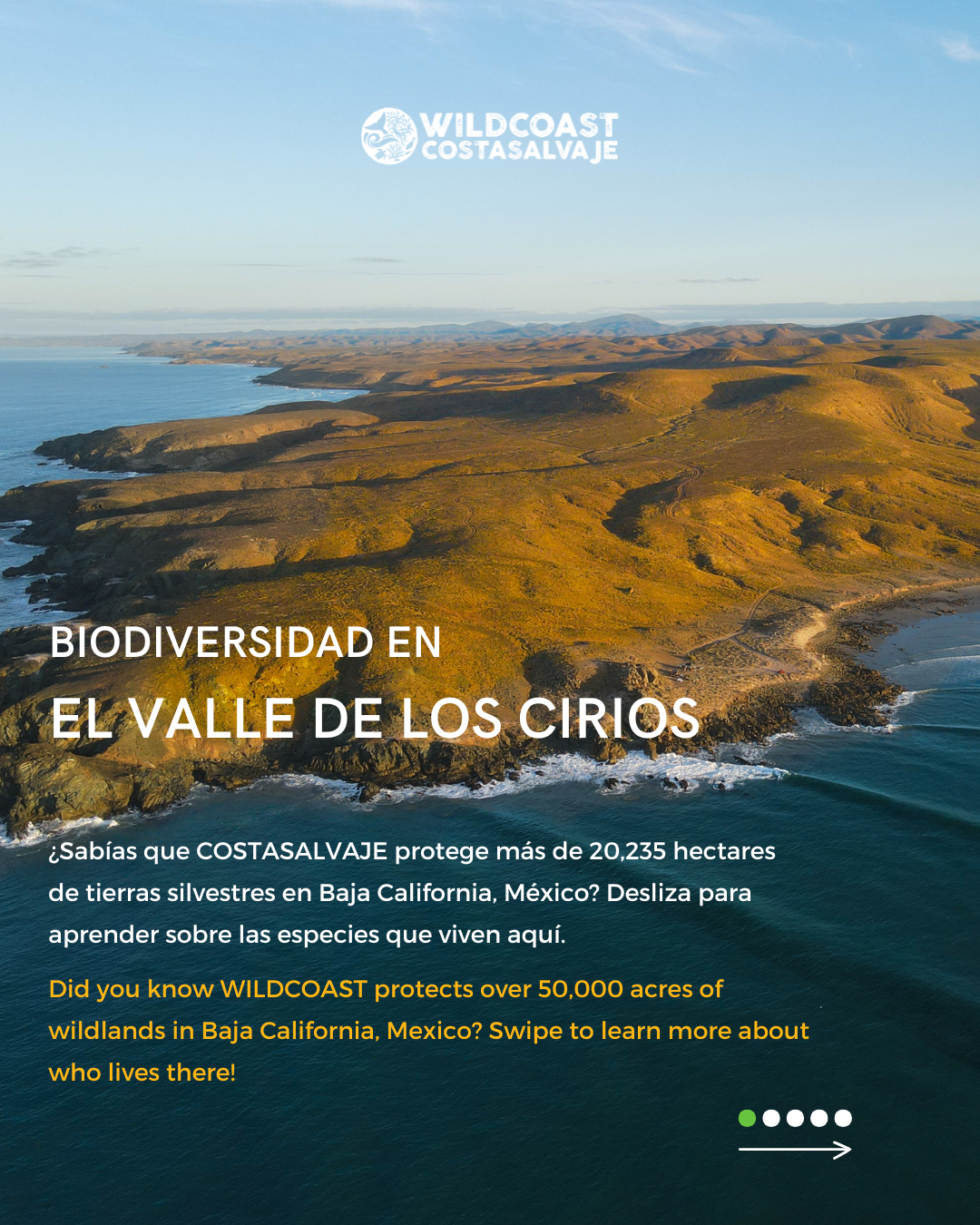 WILDCOAST
COSTASALVAJE

BIODIVERSIDAD EN
EL VALLE DE LOS CIRIOS

¿Sabías que COSTASALVAJE protege más de 20,235 hectares de tierras silvestres en Baja California, México? Desliza para aprender sobre las especies que viven aquí.

Did you know WILDCOAST protects over 50,000 acres of wildlands in Baja California, Mexico? Swipe to learn more about who lives there!