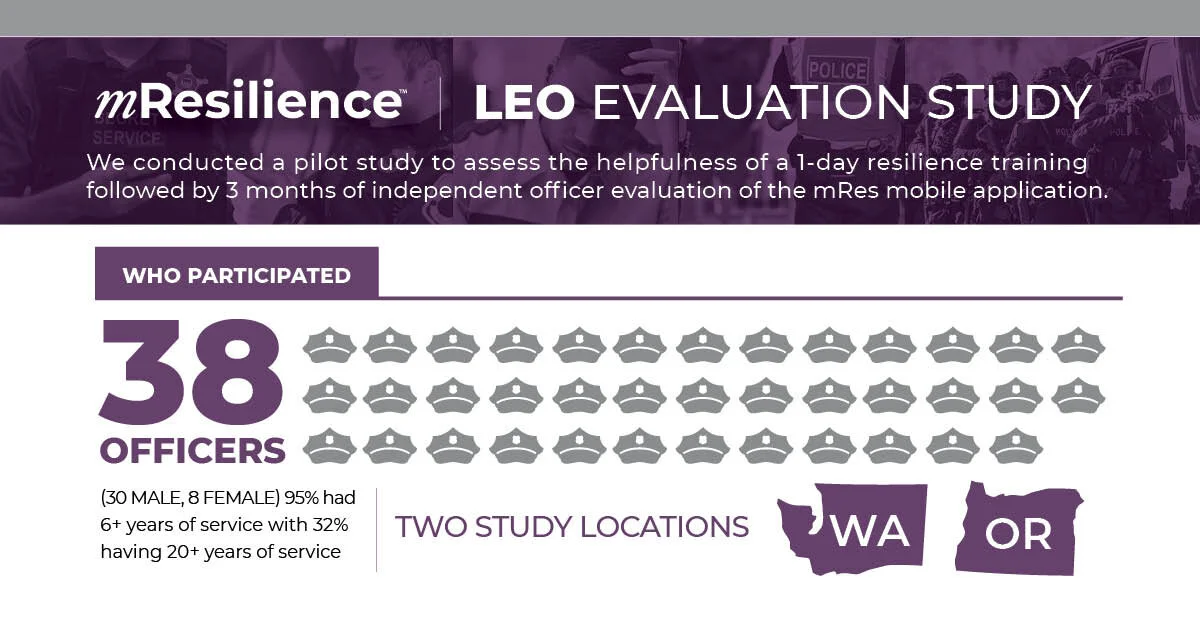 mResilience™ | LEO EVALUATION STUDY

We conducted a pilot study to assess the helpfulness of a 1-day resilience training followed by 3 months of independent officer evaluation of the mRes mobile application.

WHO PARTICIPATED

38 OFFICERS

(30 MALE, 8 FEMALE) 95% had 6+ years of service with 32% having 20+ years of service

TWO STUDY LOCATIONS

WA

OR