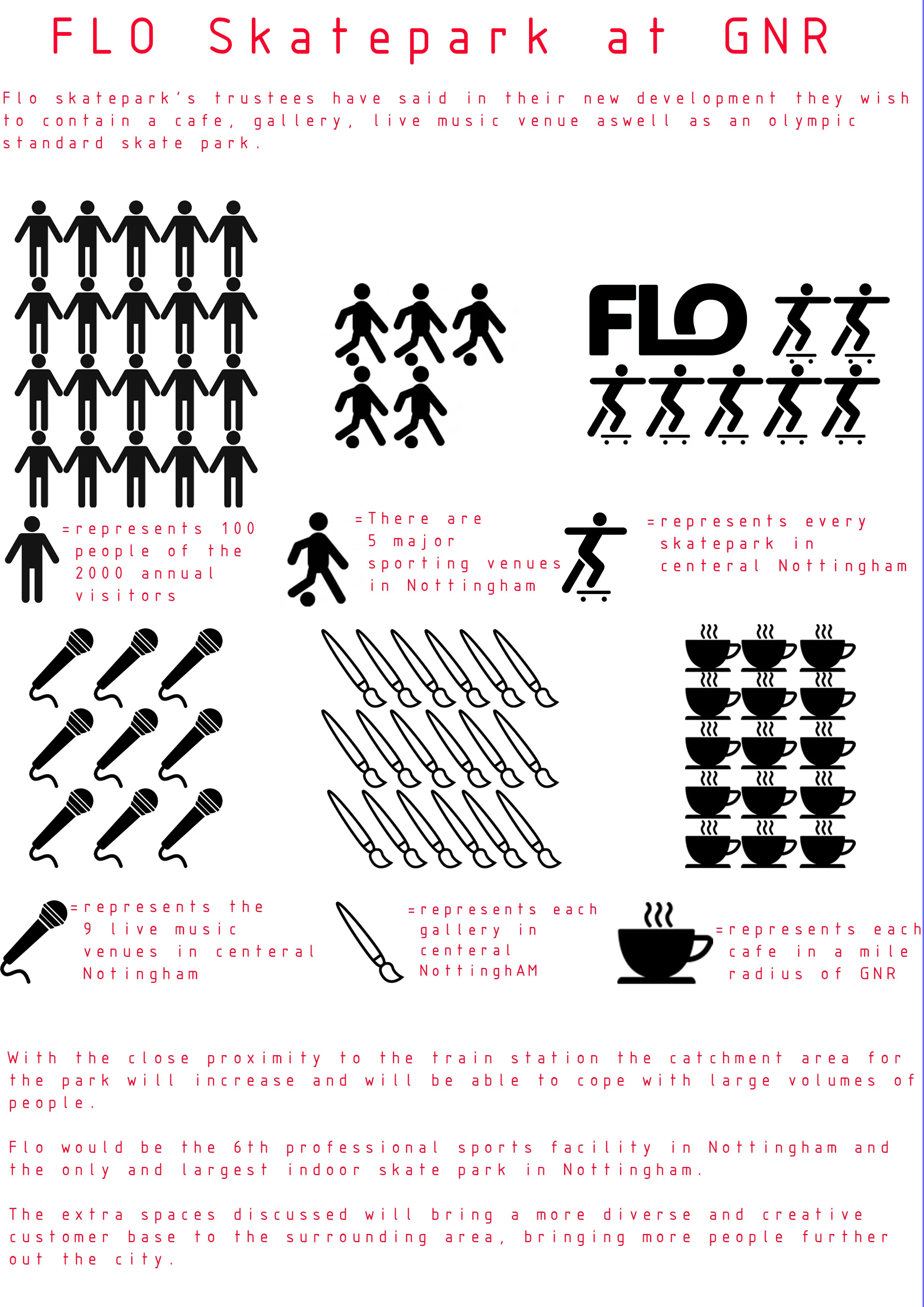 FLO Skatepark at GNR

Flo skatepark's trustees have said in their new development they wish to contain a cafe, gallery, live music venue aswell as an olympic standard skate park.

FLO

=represents 100 people of the 2000 annual visitors

=There are 5 major sporting venues in Nottingham

=represents every skatepark in centeral Nottingham

=represents the 9 live music venues in centeral Notingham

=represents each gallery in centeral NottinghAM

=represents each cafe in a mile radius of GNR

With the close proximity to the train station the catchment area for the park will increase and will be able to cope with large volumes of people.

Flo would be the 6th professional sports facility in Nottingham and the only and largest indoor skate park in Nottingham.

The extra spaces discussed will bring a more diverse and creative customer base to the surrounding area, bringing more people further out the city.