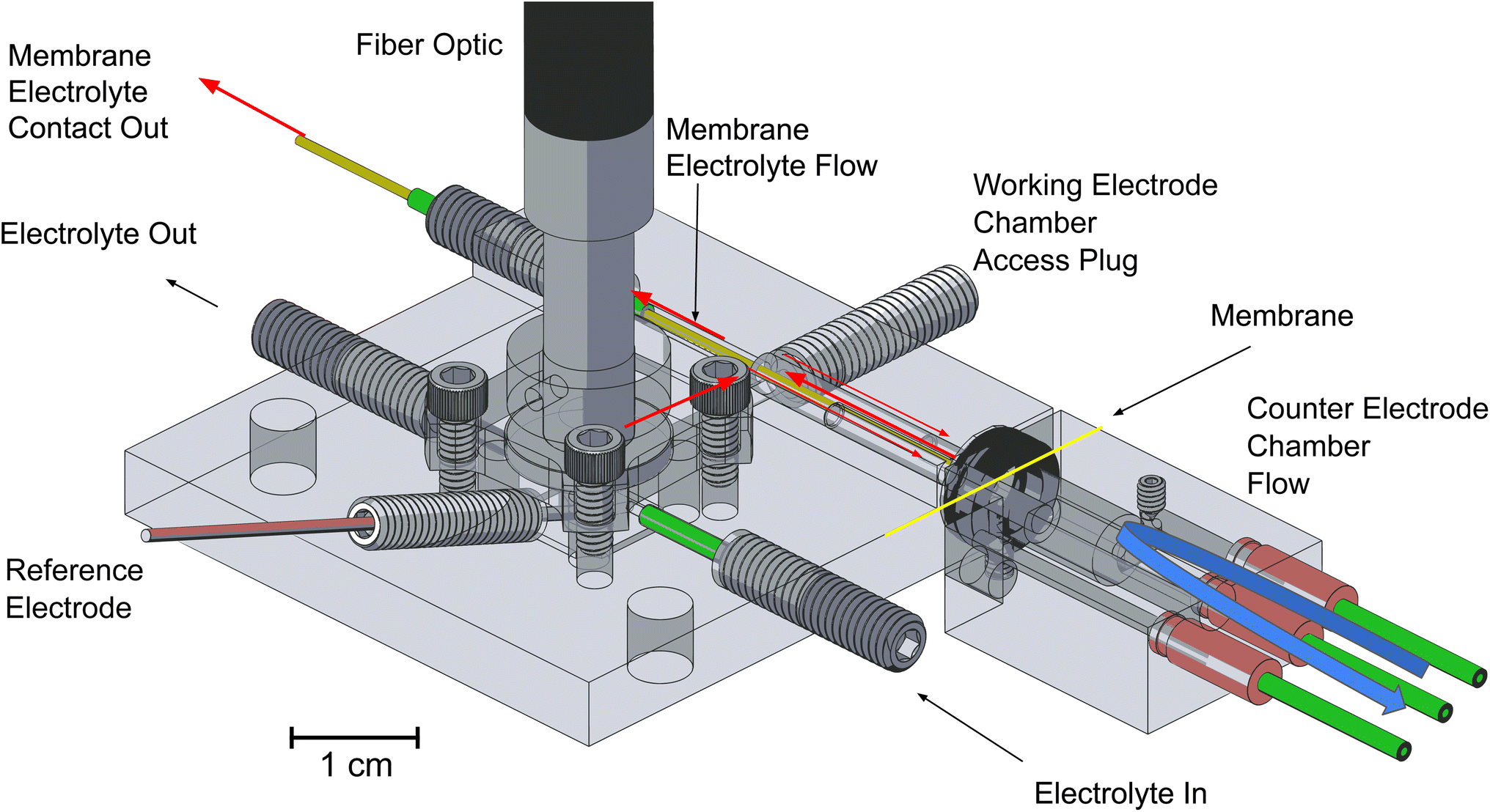 Membrane Electrolyte Contact Out

Fiber Optic

Membrane Electrolyte Flow

Working Electrode Chamber Access Plug

Electrolyte Out

Membrane

Counter Electrode Chamber Flow

Reference Electrode

1 cm

Electrolyte In