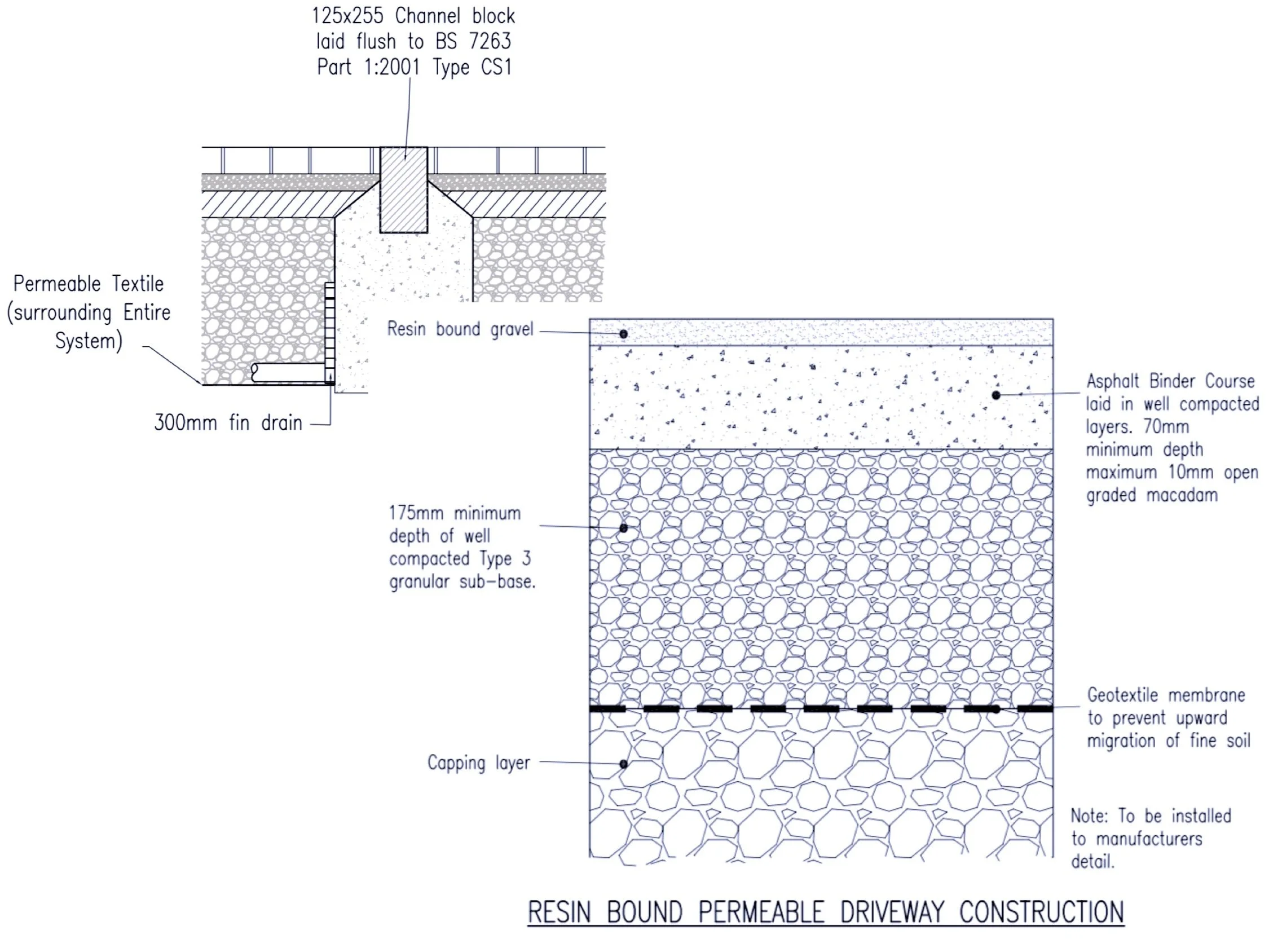 125x255 Channel block laid flush to BS 7263 Part 1:2001 Type CS1

Permeable Textile (surrounding Entire System)

300mm fin drain

Resin bound gravel

Asphalt Binder Course laid in well compacted layers. 70mm minimum depth maximum 10mm open graded macadam

175mm minimum depth of well compacted Type 3 granular sub-base.

Geotextile membrane to prevent upward migration of fine soil

Capping layer

Note: To be installed to manufacturers detail.

RESIN BOUND PERMEABLE DRIVEWAY CONSTRUCTION