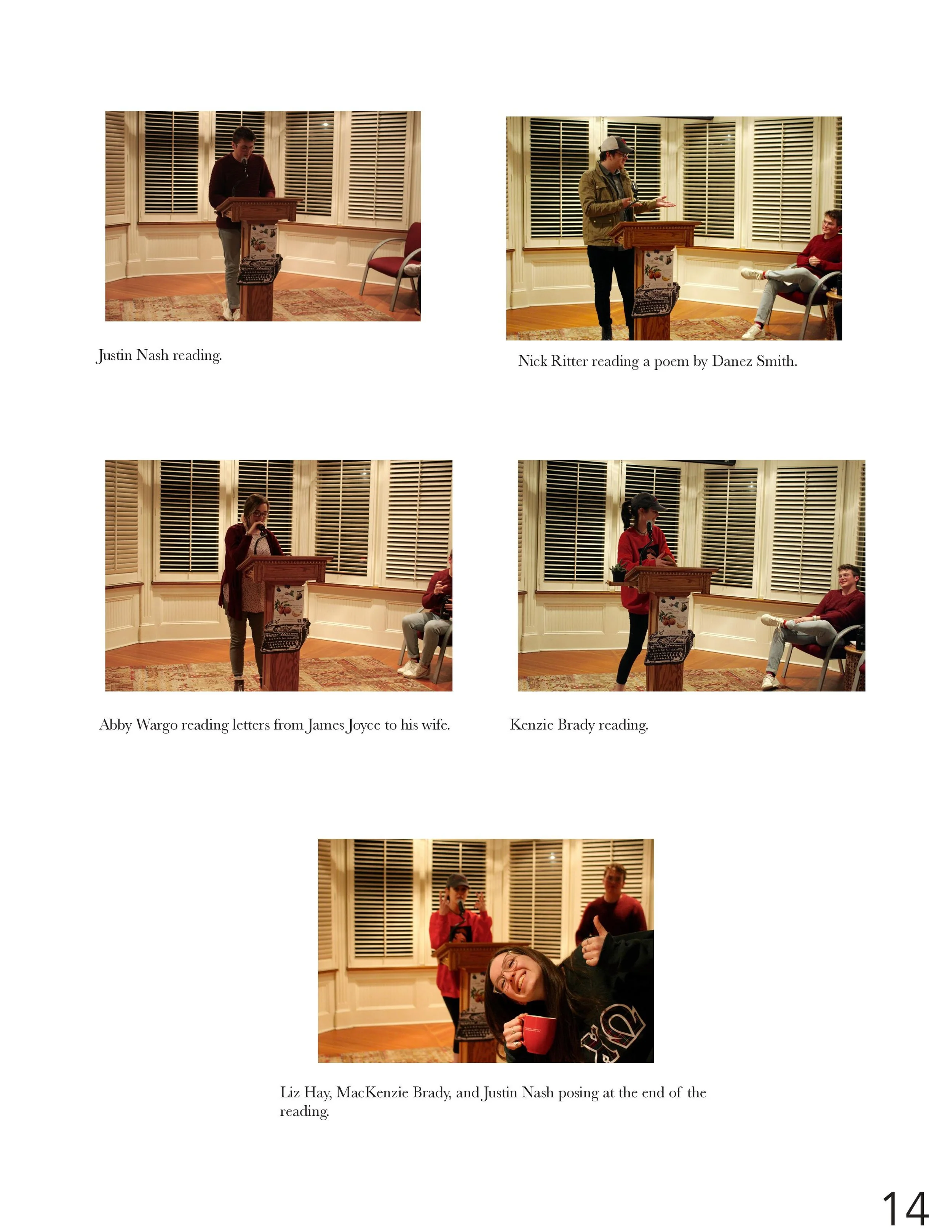 Justin Nash reading.

Nick Ritter reading a poem by Danez Smith.

Abby Wargo reading letters from James Joyce to his wife.

Kenzie Brady reading.

Liz Hay, MacKenzie Brady, and Justin Nash posing at the end of the reading.

14