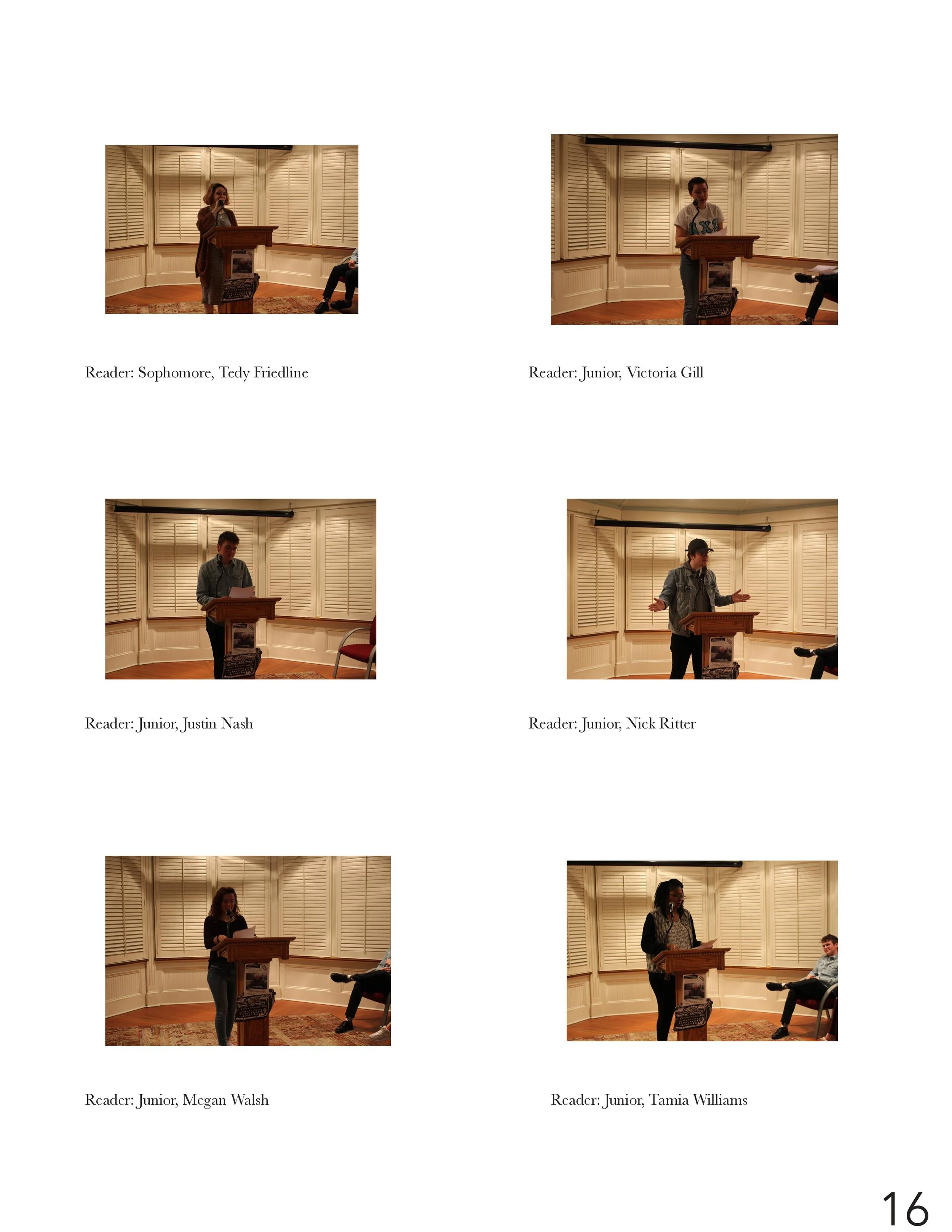 Reader: Sophomore, Tedy Friedline

Reader: Junior, Victoria Gill

Reader: Junior, Justin Nash

Reader: Junior, Nick Ritter

Reader: Junior, Megan Walsh

Reader: Junior, Tamia Williams

16