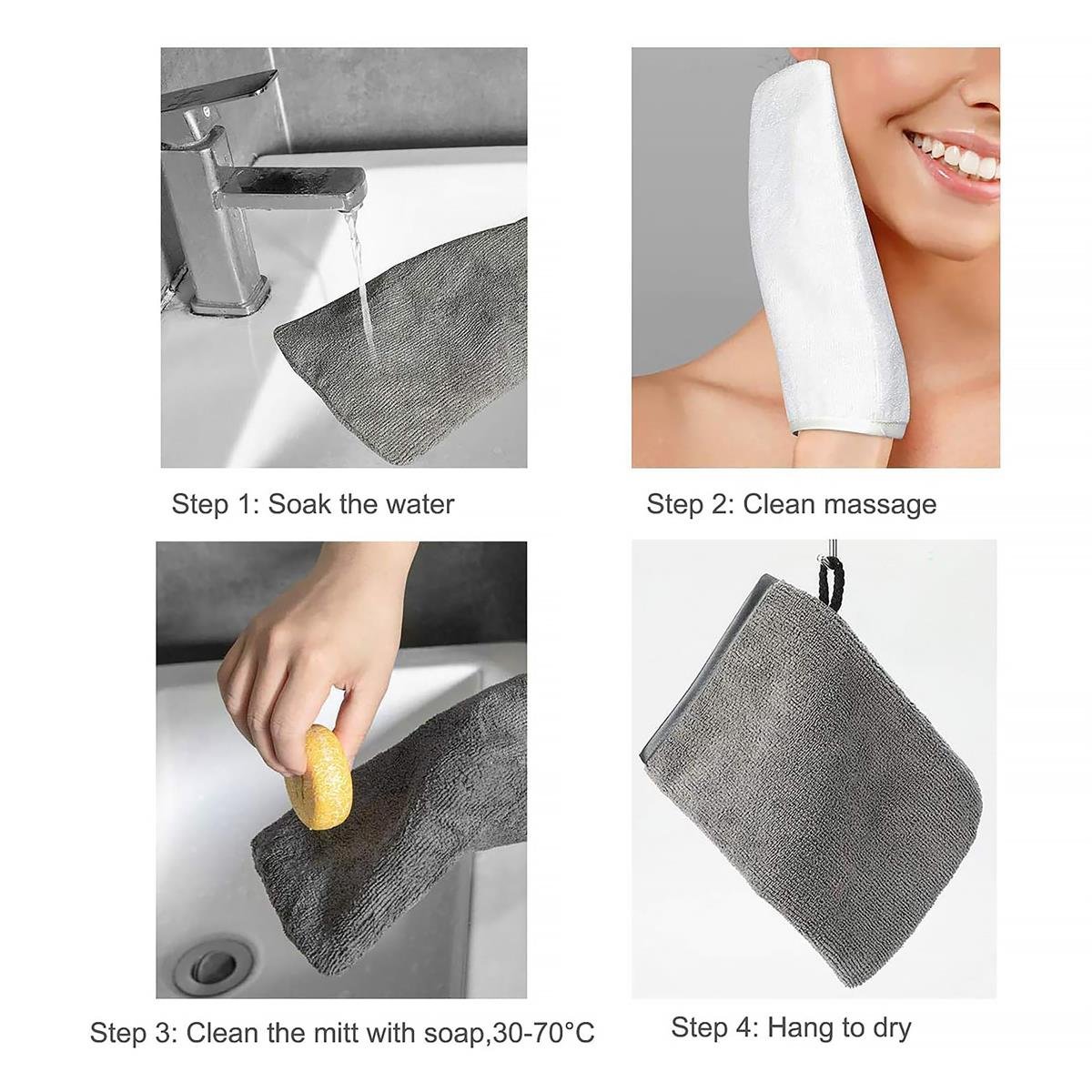 Step 1: Soak the water

Step 2: Clean massage

Step 3: Clean the mitt with soap,30-70°C

Step 4: Hang to dry