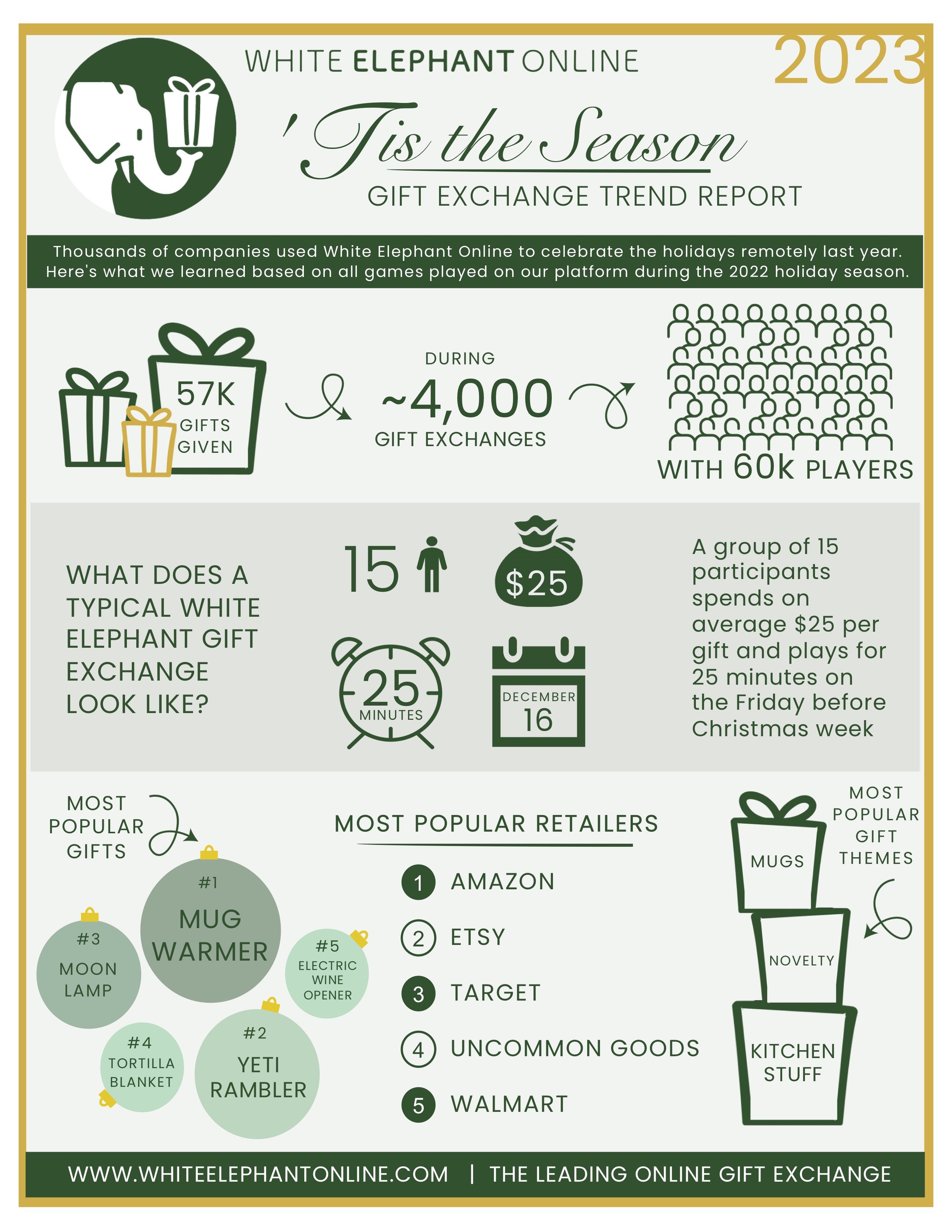 WHITE ELEPHANT ONLINE

2023

'Tis the Season

GIFT EXCHANGE TREND REPORT

Thousands of companies used White Elephant Online to celebrate the holidays remotely last year. Here's what we learned based on all games played on our platform during the 2022 holiday season.

57K GIFTS GIVEN

DURING ~4,000 GIFT EXCHANGES

WITH 60k PLAYERS

WHAT DOES A TYPICAL WHITE ELEPHANT GIFT EXCHANGE LOOK LIKE?

15

$25

25 MINUTES

DECEMBER 16

A group of 15 participants spends on average $25 per gift and plays for 25 minutes on the Friday before Christmas week

MOST POPULAR GIFTS

#1 MUG WARMER

#3 MOON LAMP

#5 ELECTRIC WINE OPENER

#4 TORTILLA BLANKET

#2 YETI RAMBLER

MOST POPULAR RETAILERS

1 AMAZON

2 ETSY

3 TARGET

4 UNCOMMON GOODS

5 WALMART

MOST POPULAR GIFT THEMES

MUGS

NOVELTY

KITCHEN STUFF

WWW.WHITEELEPHANTONLINE.COM | THE LEADING ONLINE GIFT EXCHANGE