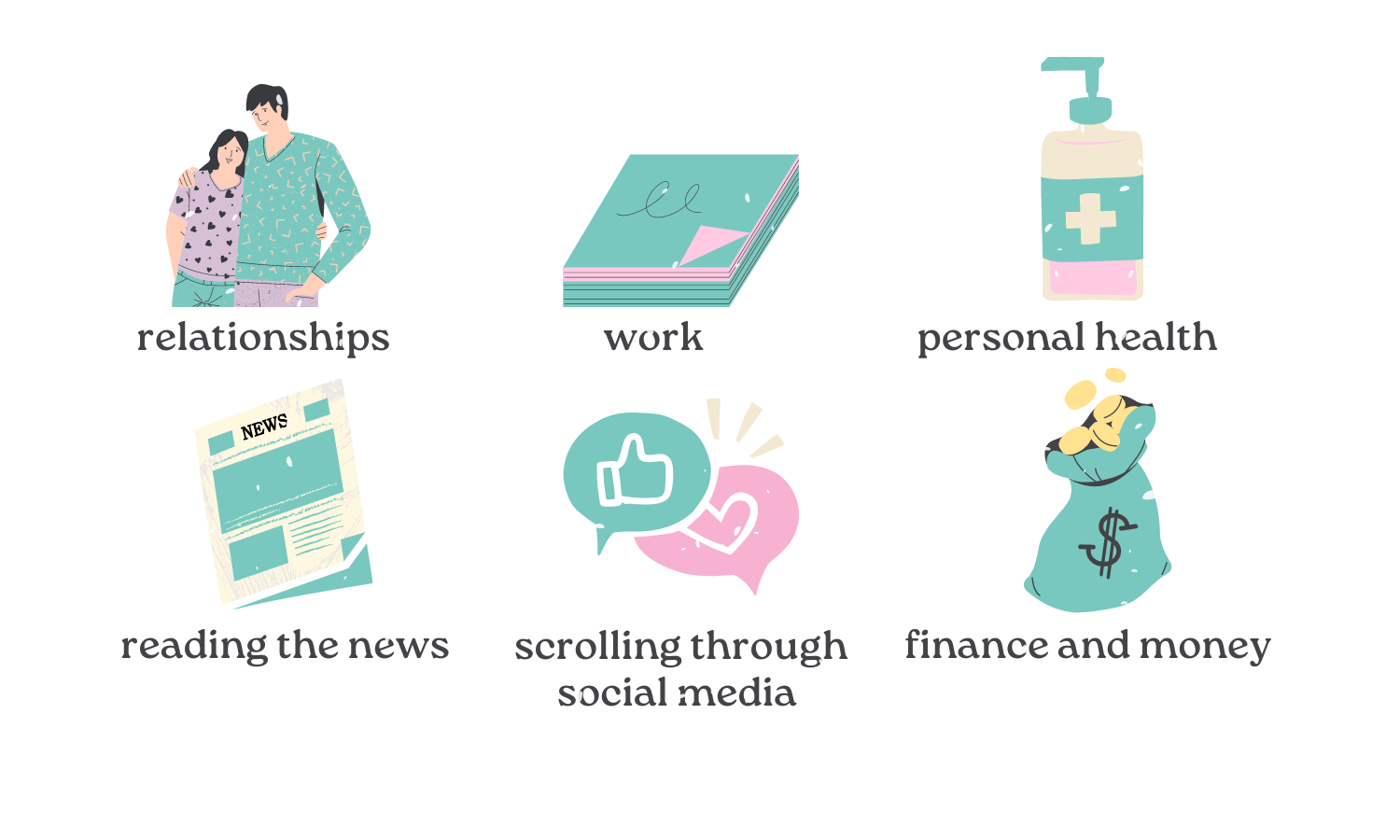 relationships

work

personal health

NEWS

reading the news

scrolling through social media

$

finance and money