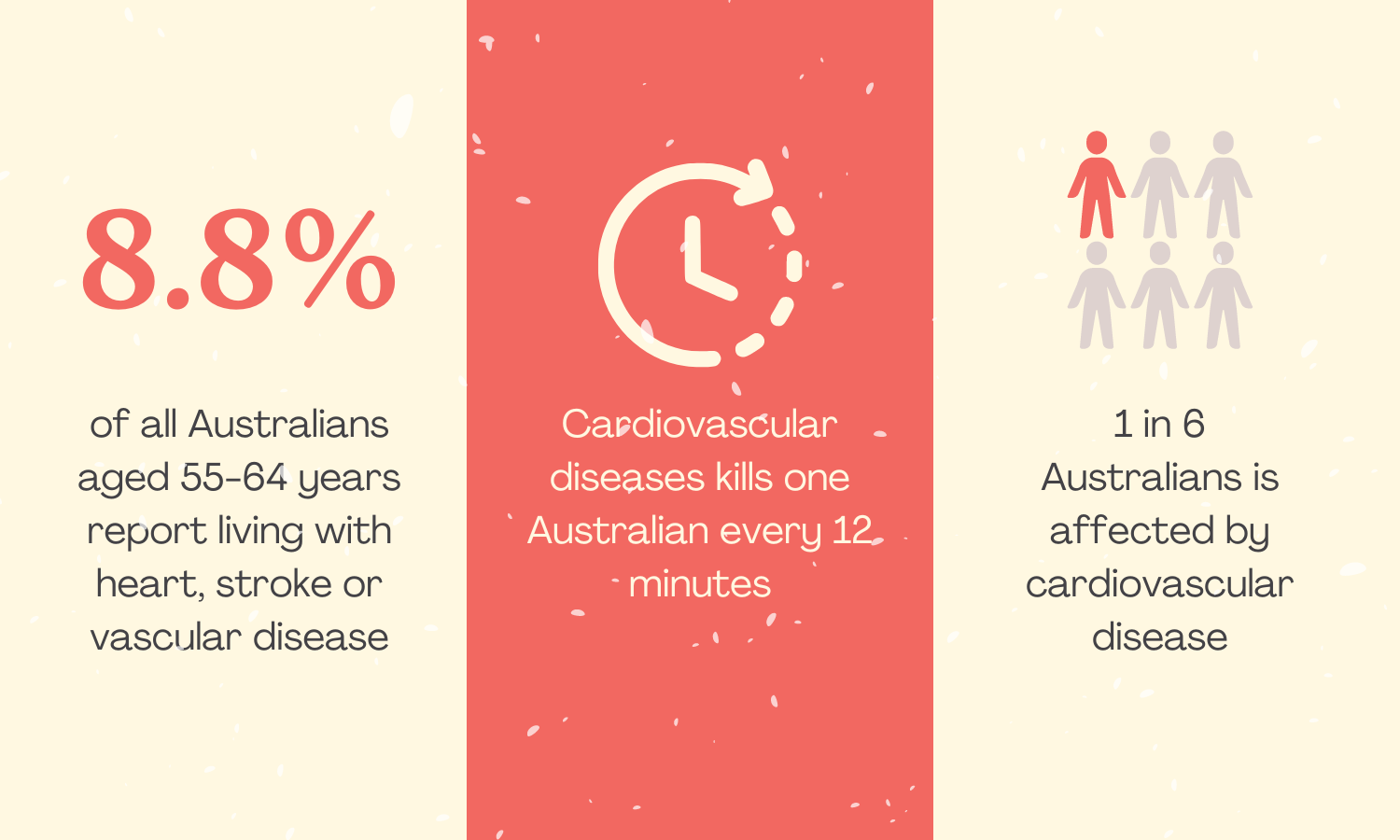 8.8%

of all Australians aged 55-64 years report living with heart, stroke or vascular disease

Cardiovascular diseases kills one Australian every 12 minutes

1 in 6 Australians is affected by cardiovascular disease