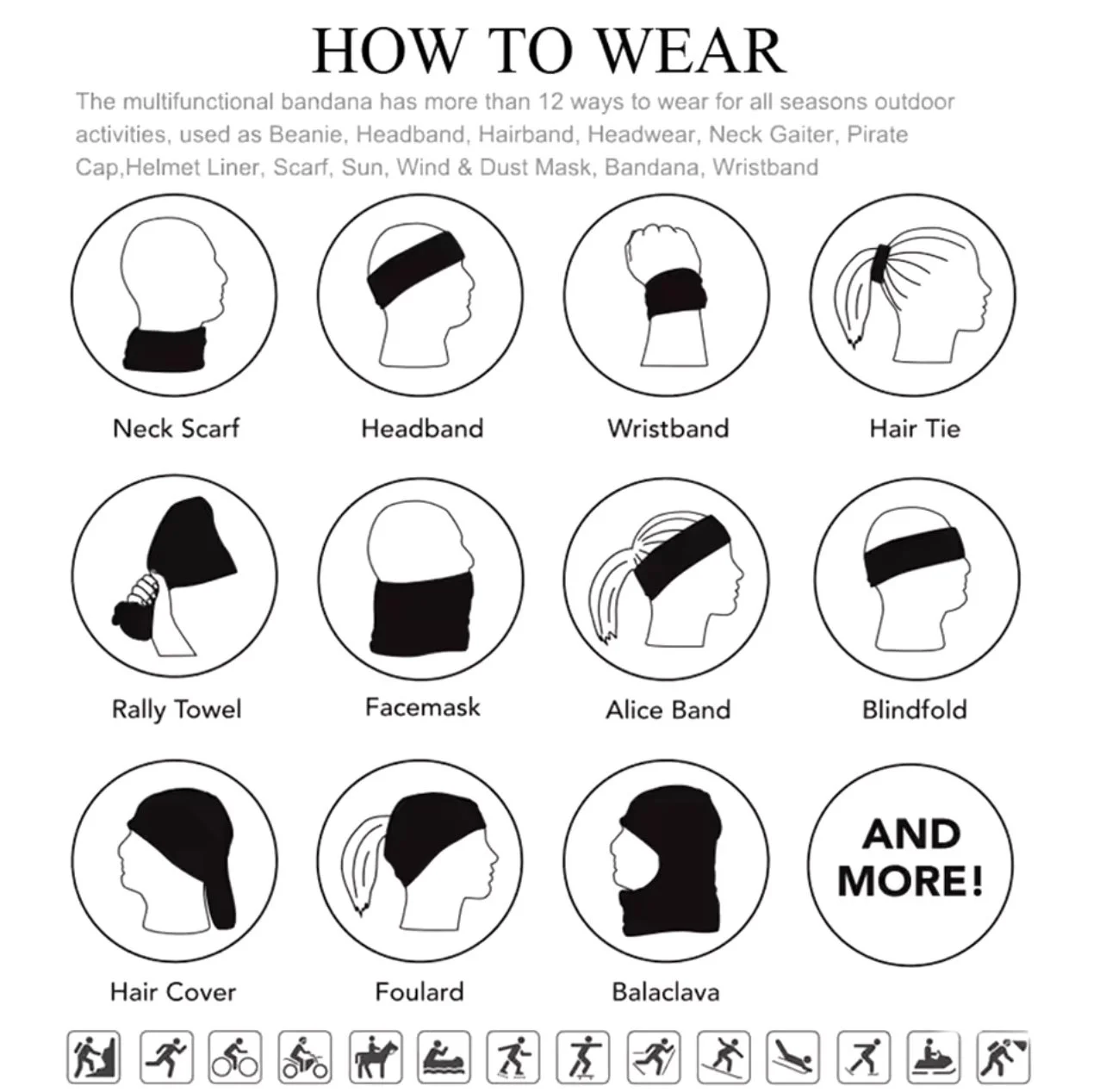 HOW TO WEAR

The multifunctional bandana has more than 12 ways to wear for all seasons outdoor activities, used as Beanie, Headband, Hairband, Headwear, Neck Gaiter, Pirate Cap,Helmet Liner, Scarf, Sun, Wind & Dust Mask, Bandana, Wristband

Neck Scarf

Headband

Wristband

Hair Tie

Rally Towel

Facemask

Alice Band

Blindfold

Hair Cover

Foulard

Balaclava

AND MORE!