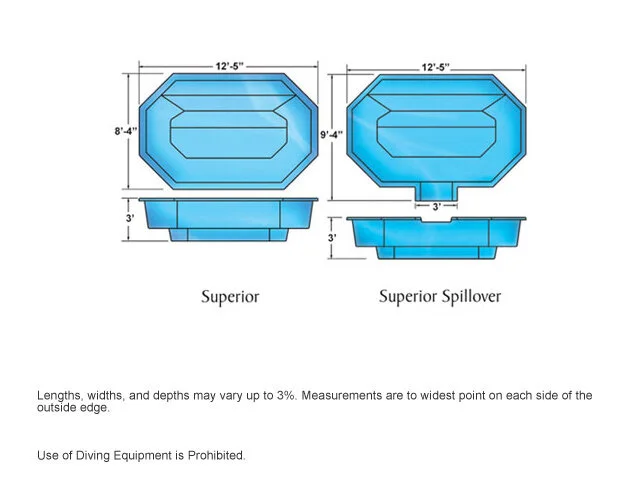 12'-5"

8'-4"

3'

Superior

12'-5"

9'-4"

3'

3'

Superior Spillover

Lengths, widths, and depths may vary up to 3%. Measurements are to widest point on each side of the outside edge.

Use of Diving Equipment is Prohibited.