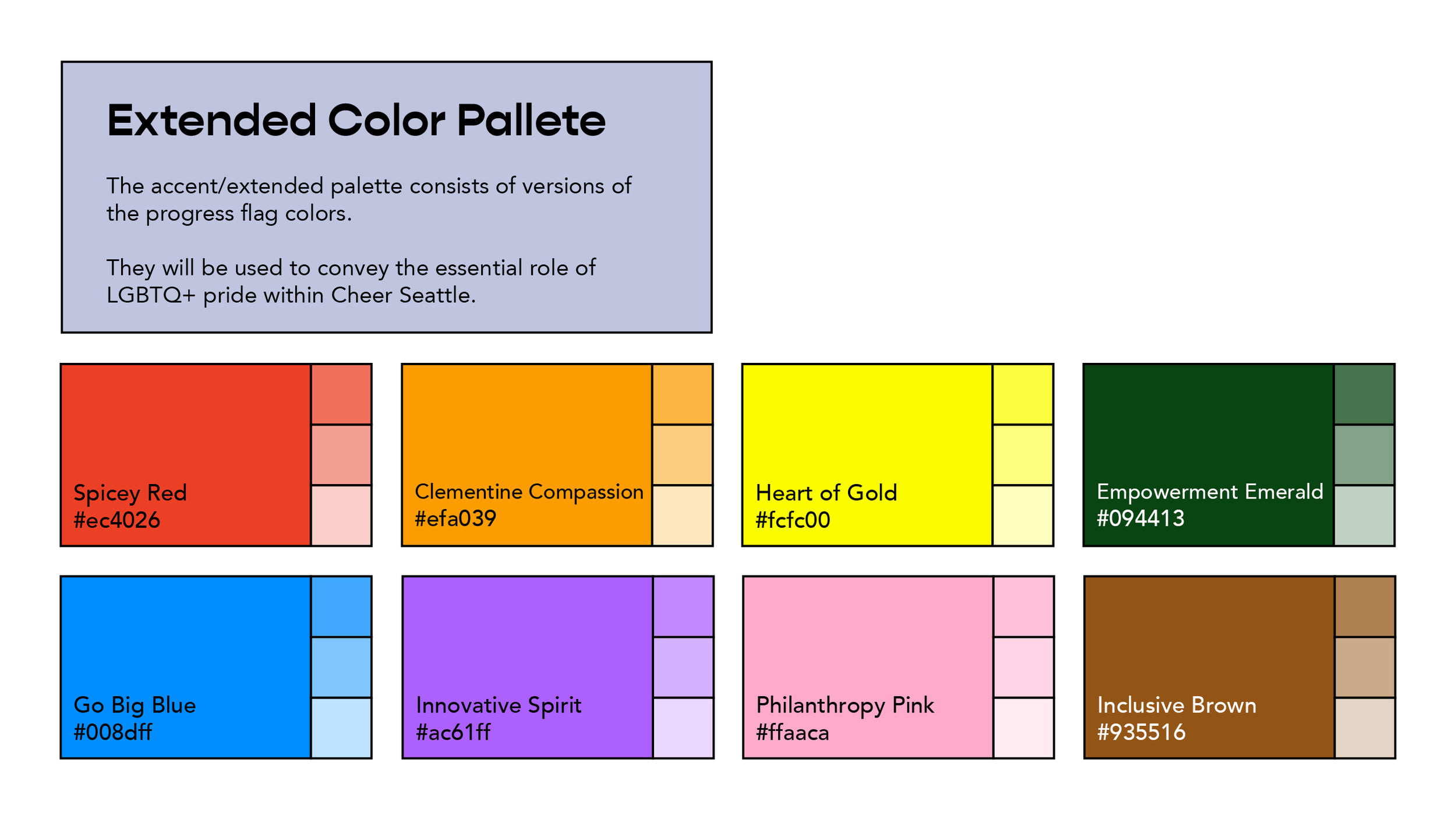 Extended Color Pallete

The accent/extended palette consists of versions of the progress flag colors.

They will be used to convey the essential role of LGBTQ+ pride within Cheer Seattle.

Spicey Red
#ec4026

Clementine Compassion
#efa039

Heart of Gold
#fcfc00

Empowerment Emerald
#094413

Go Big Blue
#008dff

Innovative Spirit
#ac61ff

Philanthropy Pink
#ffaaca

Inclusive Brown
#935516