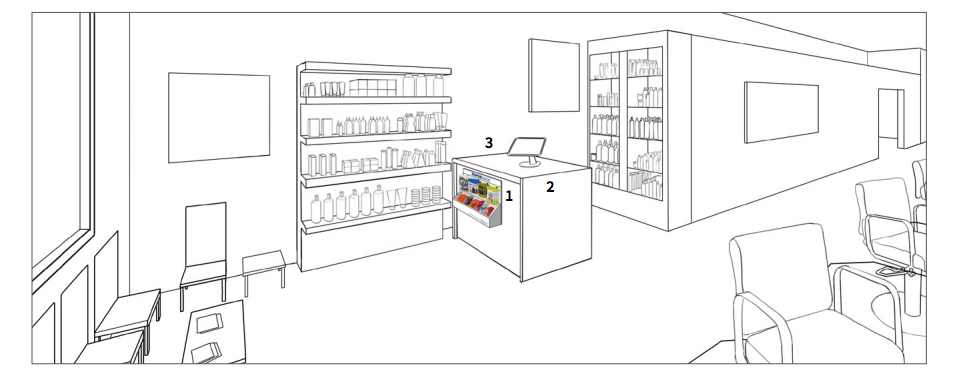 3
1
2