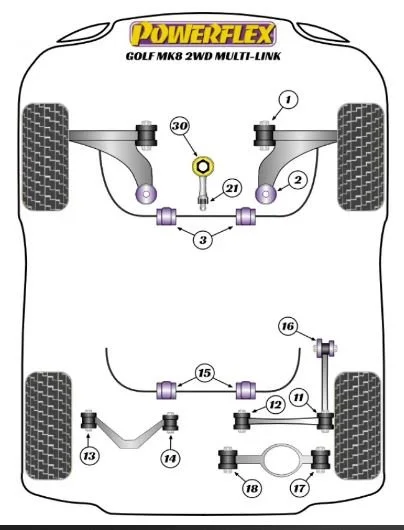 POWERFLEX
GOLF MK8 2WD MULTI-LINK

1
30
2
21
3
16
15
12
11
13
14
18
17