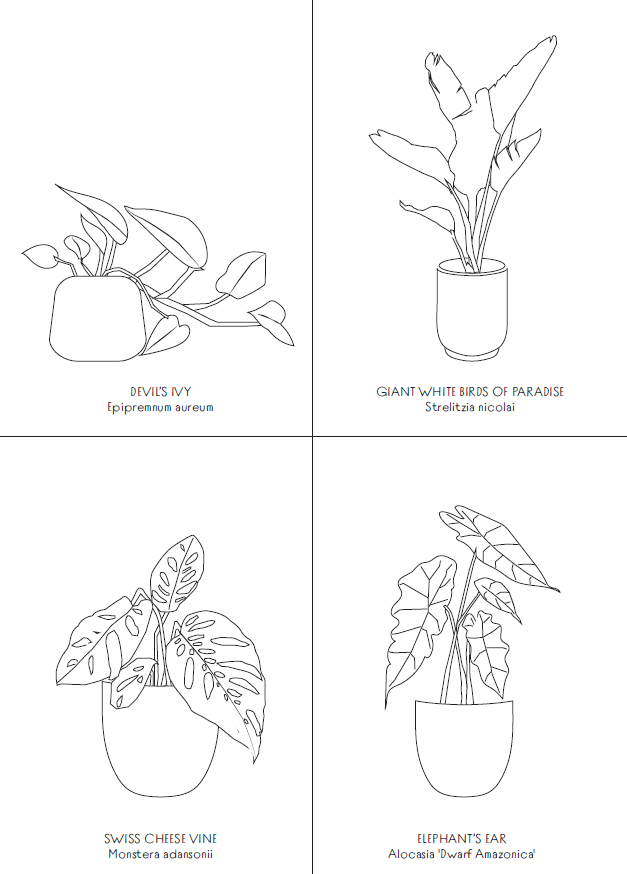 DEVIL'S IVY
Epipremnum aureum

GIANT WHITE BIRDS OF PARADISE
Strelitzia nicolai

SWISS CHEESE VINE
Monstera adansonii

ELEPHANT'S EAR
Alocasia 'Dwarf Amazonica'