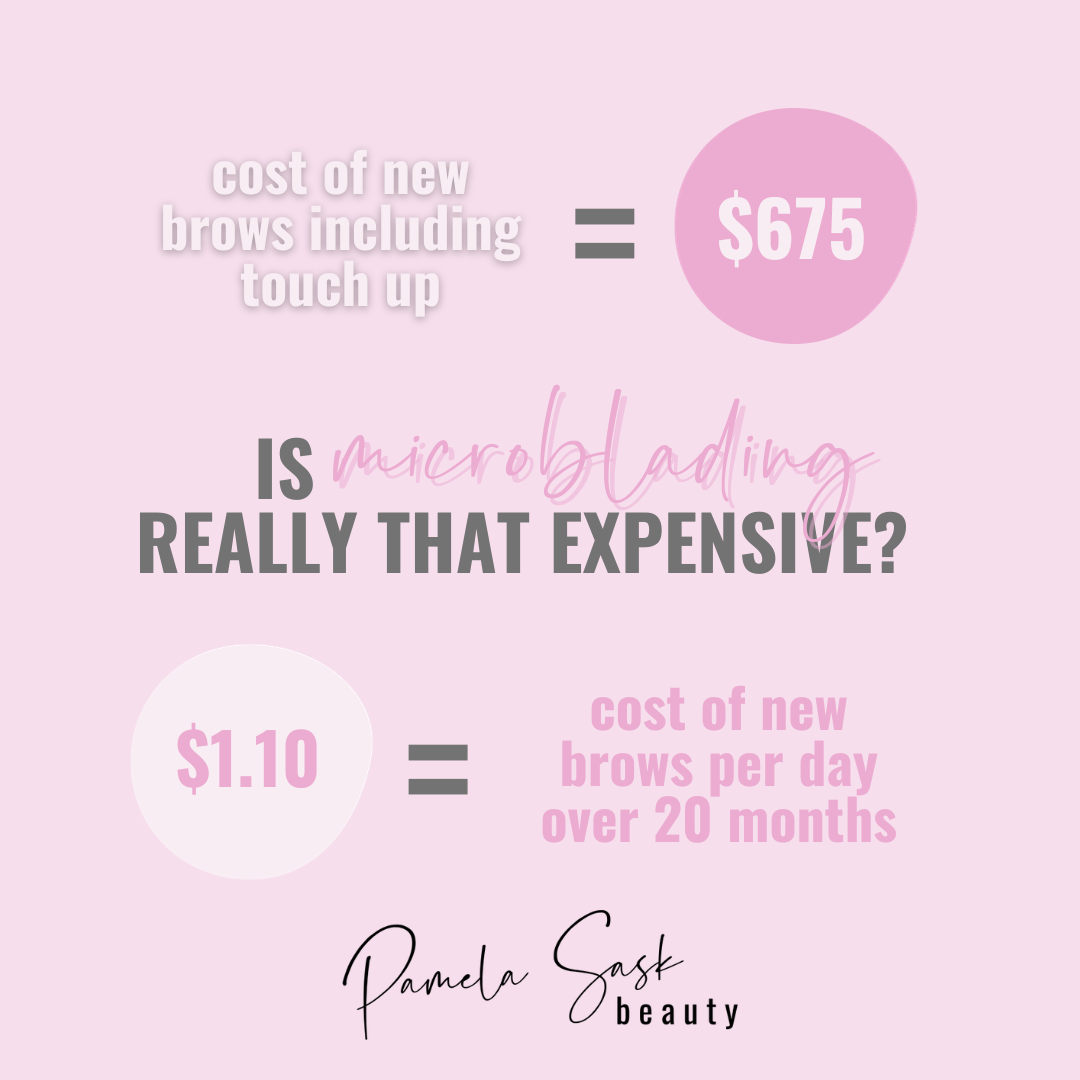 cost of new brows including touch up

=

$675

IS microblading REALLY THAT EXPENSIVE?

$1.10

=

cost of new brows per day over 20 months

Pamela Sask beauty