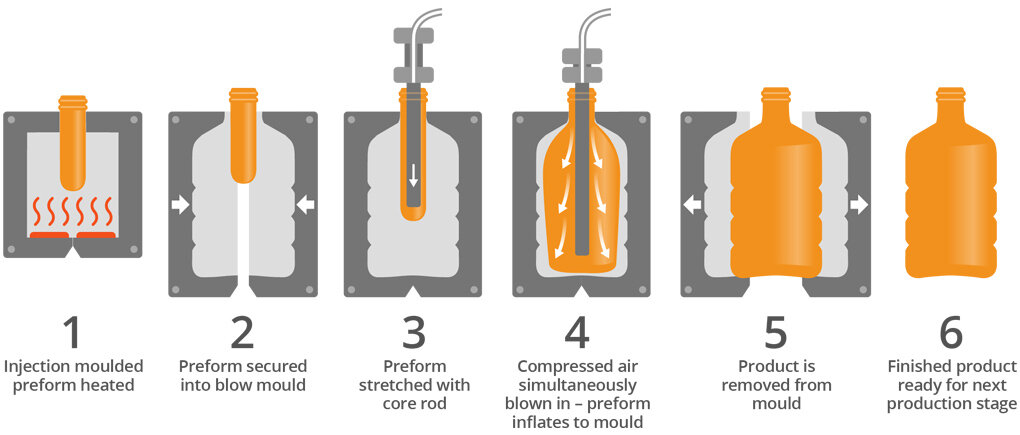 1
Injection moulded preform heated

2
Preform secured into blow mould

3
Preform stretched with core rod

4
Compressed air simultaneously blown in – preform inflates to mould

5
Product is removed from mould

6
Finished product ready for next production stage