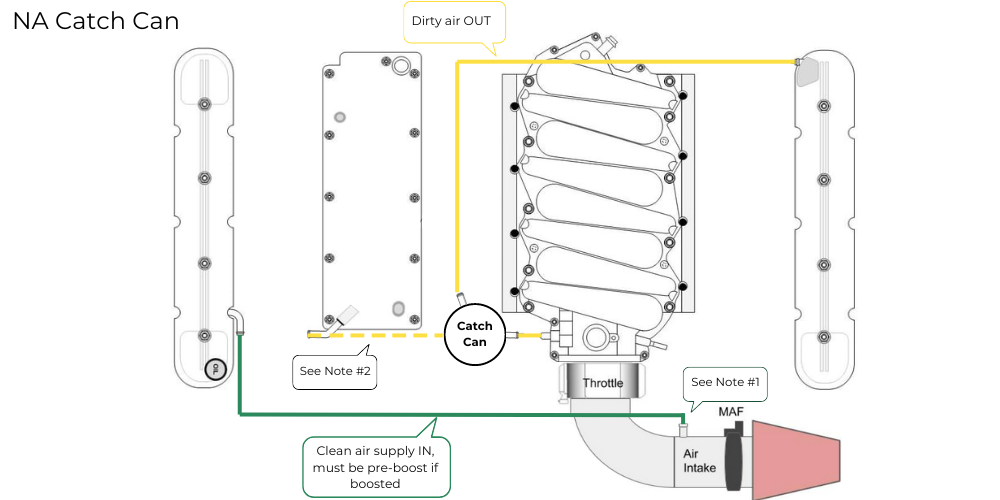 NA Catch Can

Dirty air OUT

Catch Can

See Note #2

Throttle

See Note #1

MAF

Air Intake

Clean air supply IN, must be pre-boost if boosted

OIL