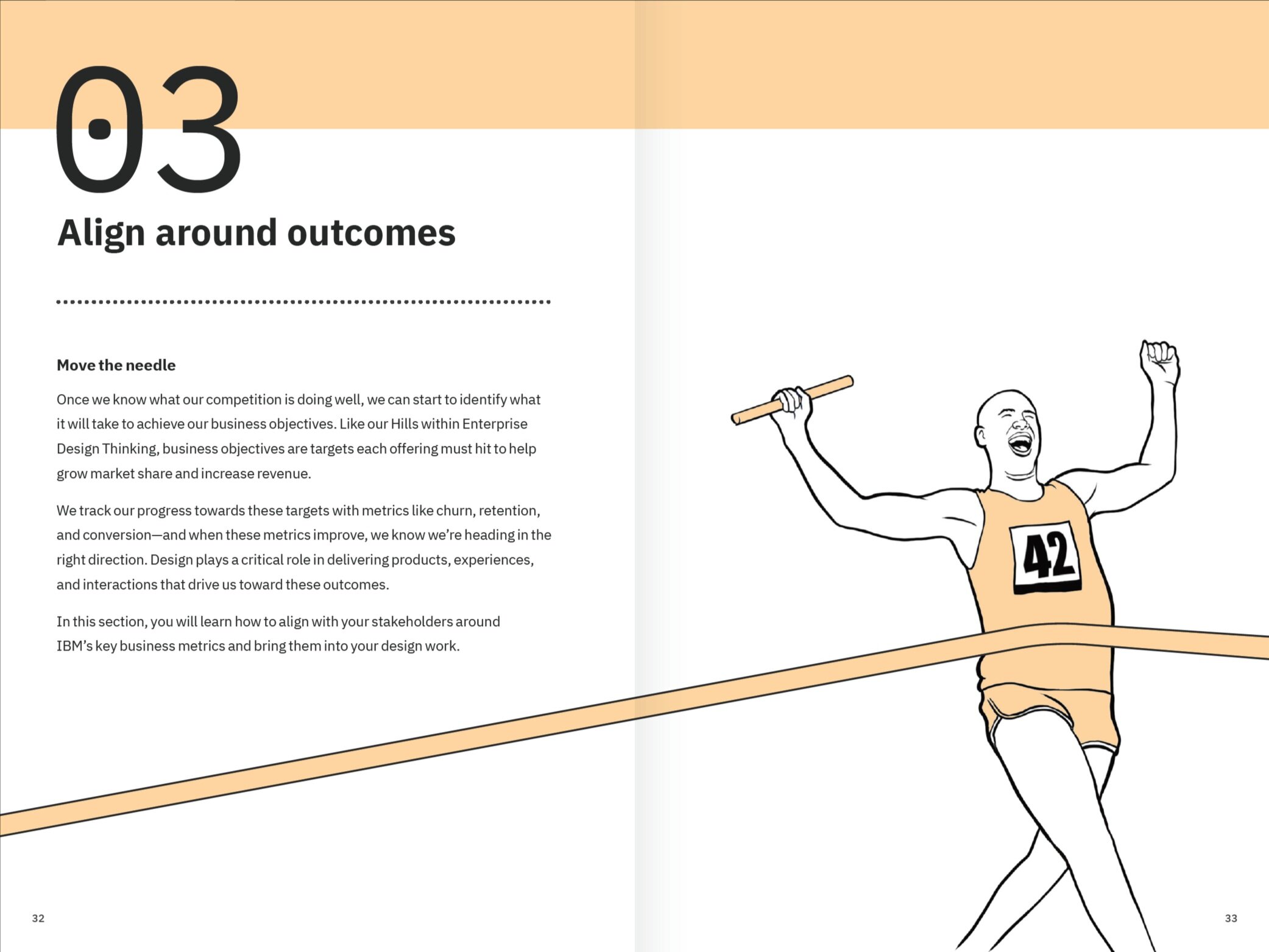 03

Align around outcomes

Move the needle

Once we know what our competition is doing well, we can start to identify what it will take to achieve our business objectives. Like our Hills within Enterprise Design Thinking, business objectives are targets each offering must hit to help grow market share and increase revenue.

We track our progress towards these targets with metrics like churn, retention, and conversion—and when these metrics improve, we know we're heading in the right direction. Design plays a critical role in delivering products, experiences, and interactions that drive us toward these outcomes.

In this section, you will learn how to align with your stakeholders around IBM's key business metrics and bring them into your design work.

42

32

33