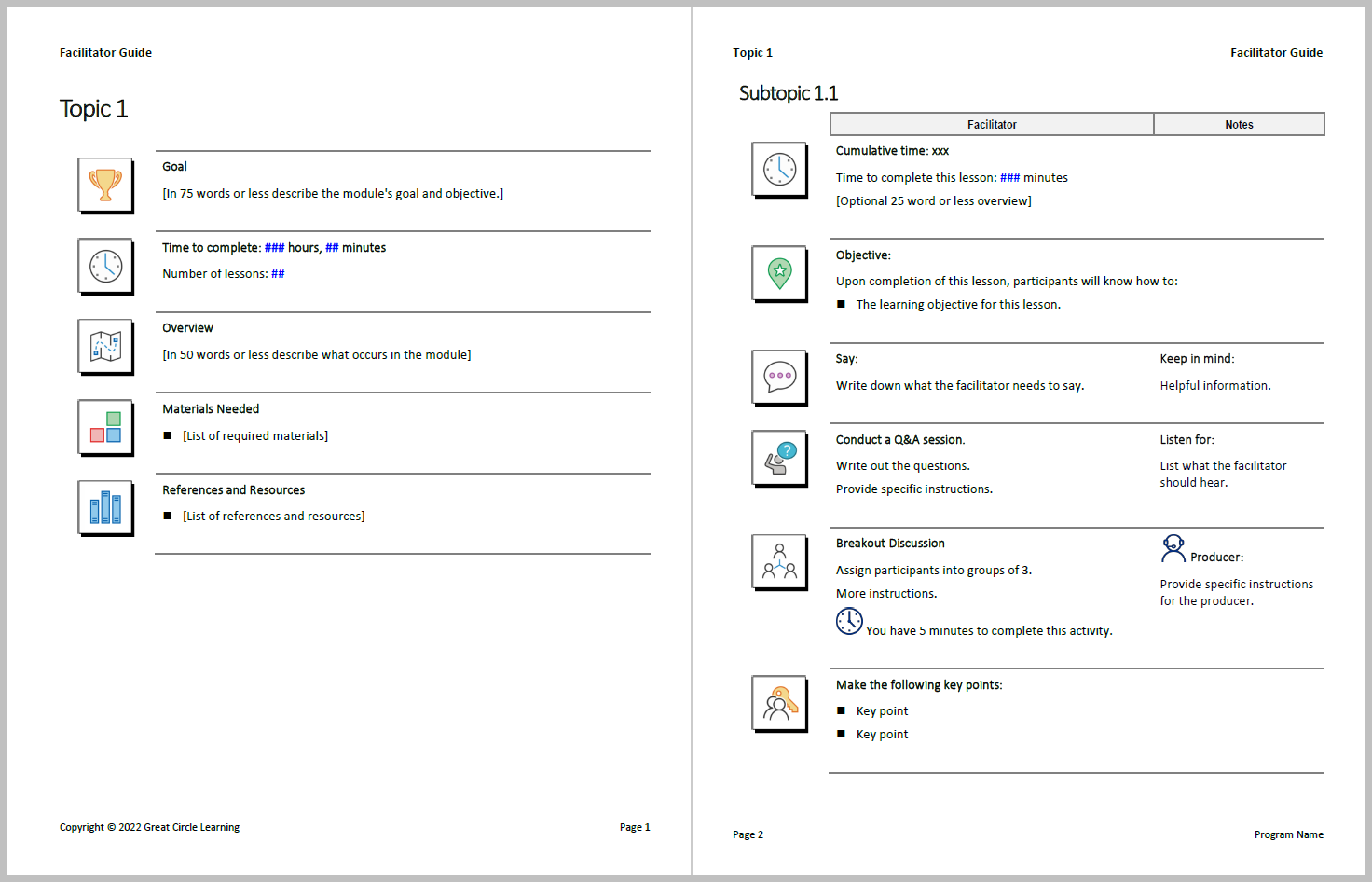 Facilitator Guide

Topic 1

Goal

[In 75 words or less describe the module's goal and objective.]

Time to complete: ### hours, ## minutes

Number of lessons: ##

Overview

[In 50 words or less describe what occurs in the module]

Materials Needed

■ [List of required materials]

References and Resources

■ [List of references and resources]

Copyright © 2022 Great Circle Learning

Page 1

Topic 1

Facilitator Guide

Subtopic 1.1

| Facilitator | Notes |
|---|---|
| Cumulative time: xxx<br>Time to complete this lesson: ### minutes<br>[Optional 25 word or less overview] | |
| Objective:<br>Upon completion of this lesson, participants will know how to:<br>■ The learning objective for this lesson. | |
| Say:<br>Write down what the facilitator needs to say. | Keep in mind:<br>Helpful information. |
| Conduct a Q&A session.<br>Write out the questions.<br>Provide specific instructions. | Listen for:<br>List what the facilitator should hear. |
| Breakout Discussion<br>Assign participants into groups of 3.<br>More instructions.<br>You have 5 minutes to complete this activity. | Producer:<br>Provide specific instructions for the producer. |
| Make the following key points:<br>■ Key point<br>■ Key point | |

Page 2

Program Name