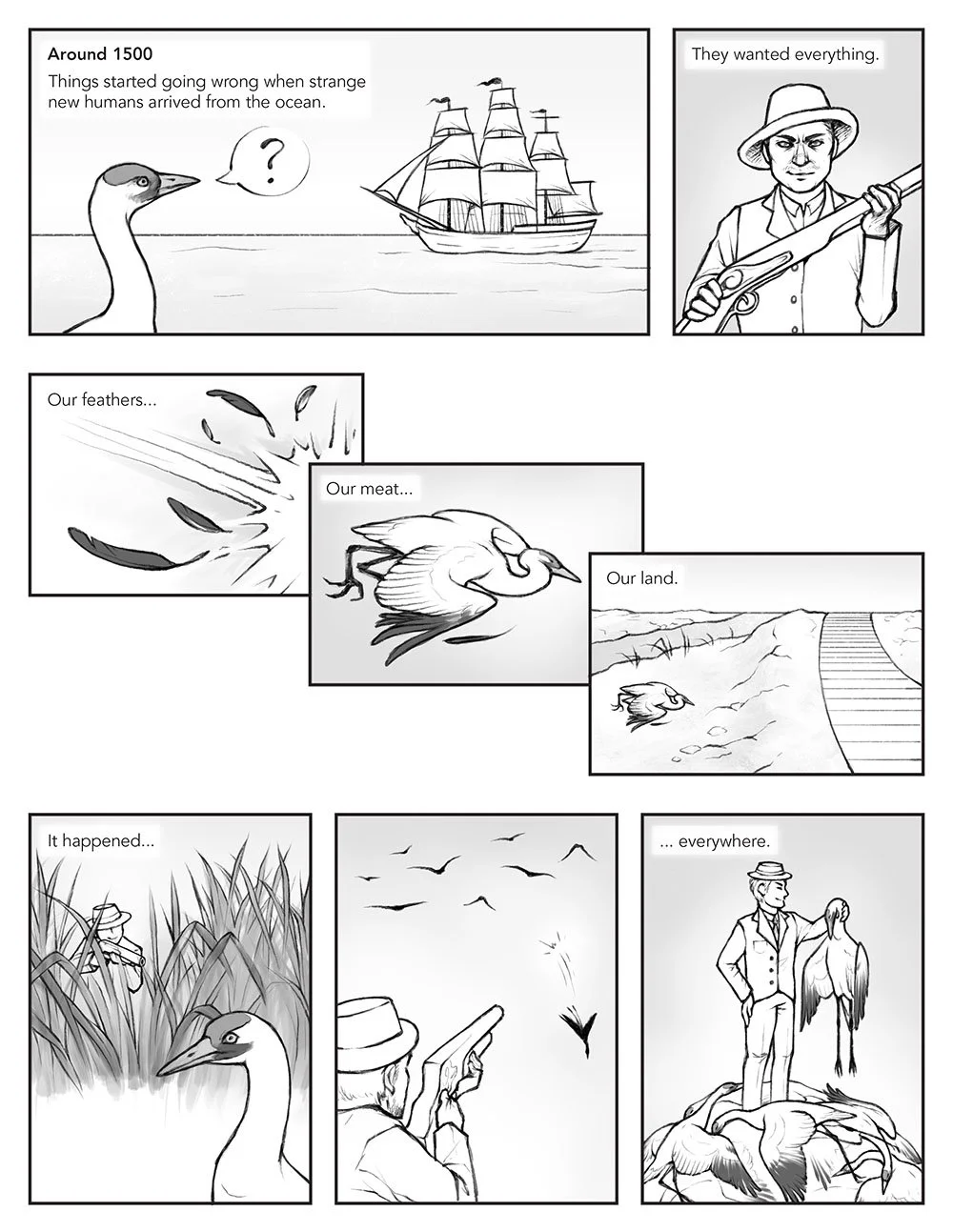 Around 1500

Things started going wrong when strange new humans arrived from the ocean.

?

They wanted everything.

Our feathers...

Our meat...

Our land.

It happened...

... everywhere.