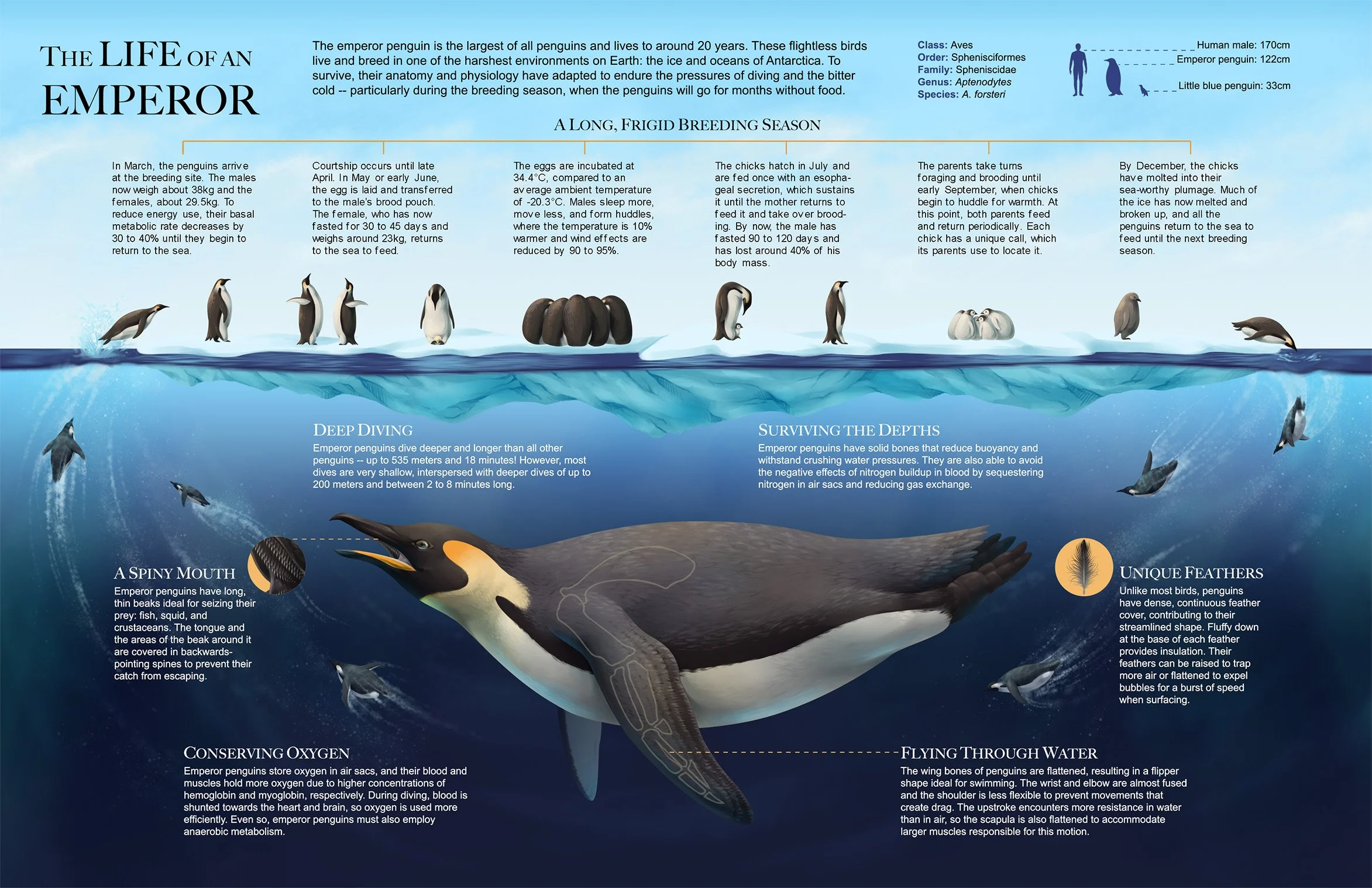 THE LIFE OF AN EMPEROR

The emperor penguin is the largest of all penguins and lives to around 20 years. These flightless birds live and breed in one of the harshest environments on Earth: the ice and oceans of Antarctica. To survive, their anatomy and physiology have adapted to endure the pressures of diving and the bitter cold -- particularly during the breeding season, when the penguins will go for months without food.

Class: Aves
Order: Sphenisciformes
Family: Spheniscidae
Genus: Aptenodytes
Species: A. forsteri

Human male: 170cm
Emperor penguin: 122cm
Little blue penguin: 33cm

A LONG, FRIGID BREEDING SEASON

In March, the penguins arrive at the breeding site. The males now weigh about 38kg and the females, about 29.5kg. To reduce energy use, their basal metabolic rate decreases by 30 to 40% until they begin to return to the sea.

Courtship occurs until late April. In May or early June, the egg is laid and transferred to the male's brood pouch. The female, who has now fasted for 30 to 45 days and weighs around 23kg, returns to the sea to feed.

The eggs are incubated at 34.4°C, compared to an average ambient temperature of -20.3°C. Males sleep more, move less, and form huddles, where the temperature is 10% warmer and wind effects are reduced by 90 to 95%.

The chicks hatch in July and are fed once with an esophageal secretion, which sustains it until the mother returns to feed it and take over brooding. By now, the male has fasted 90 to 120 days and has lost around 40% of his body mass.

The parents take turns foraging and brooding until early September, when chicks begin to huddle for warmth. At this point, both parents feed and return periodically. Each chick has a unique call, which its parents use to locate it.

By December, the chicks have molted into their sea-worthy plumage. Much of the ice has now melted and broken up, and all the penguins return to the sea to feed until the next breeding season.

DEEP DIVING
Emperor penguins dive deeper and longer than all other penguins -- up to 535 meters and 18 minutes! However, most dives are very shallow, interspersed with deeper dives of up to 200 meters and between 2 to 8 minutes long.

SURVIVING THE DEPTHS
Emperor penguins have solid bones that reduce buoyancy and withstand crushing water pressures. They are also able to avoid the negative effects of nitrogen buildup in blood by sequestering nitrogen in air sacs and reducing gas exchange.

A SPINY MOUTH
Emperor penguins have long, thin beaks ideal for seizing their prey: fish, squid, and crustaceans. The tongue and the areas of the beak around it are covered in backwards-pointing spines to prevent their catch from escaping.

UNIQUE FEATHERS
Unlike most birds, penguins have dense, continuous feather cover, contributing to their streamlined shape. Fluffy down at the base of each feather provides insulation. Their feathers can be raised to trap more air or flattened to expel bubbles for a burst of speed when surfacing.

CONSERVING OXYGEN
Emperor penguins store oxygen in air sacs, and their blood and muscles hold more oxygen due to higher concentrations of hemoglobin and myoglobin, respectively. During diving, blood is shunted towards the heart and brain, so oxygen is used more efficiently. Even so, emperor penguins must also employ anaerobic metabolism.

FLYING THROUGH WATER
The wing bones of penguins are flattened, resulting in a flipper shape ideal for swimming. The wrist and elbow are almost fused and the shoulder is less flexible to prevent movements that create drag. The upstroke encounters more resistance in water than in air, so the scapula is also flattened to accommodate larger muscles responsible for this motion.