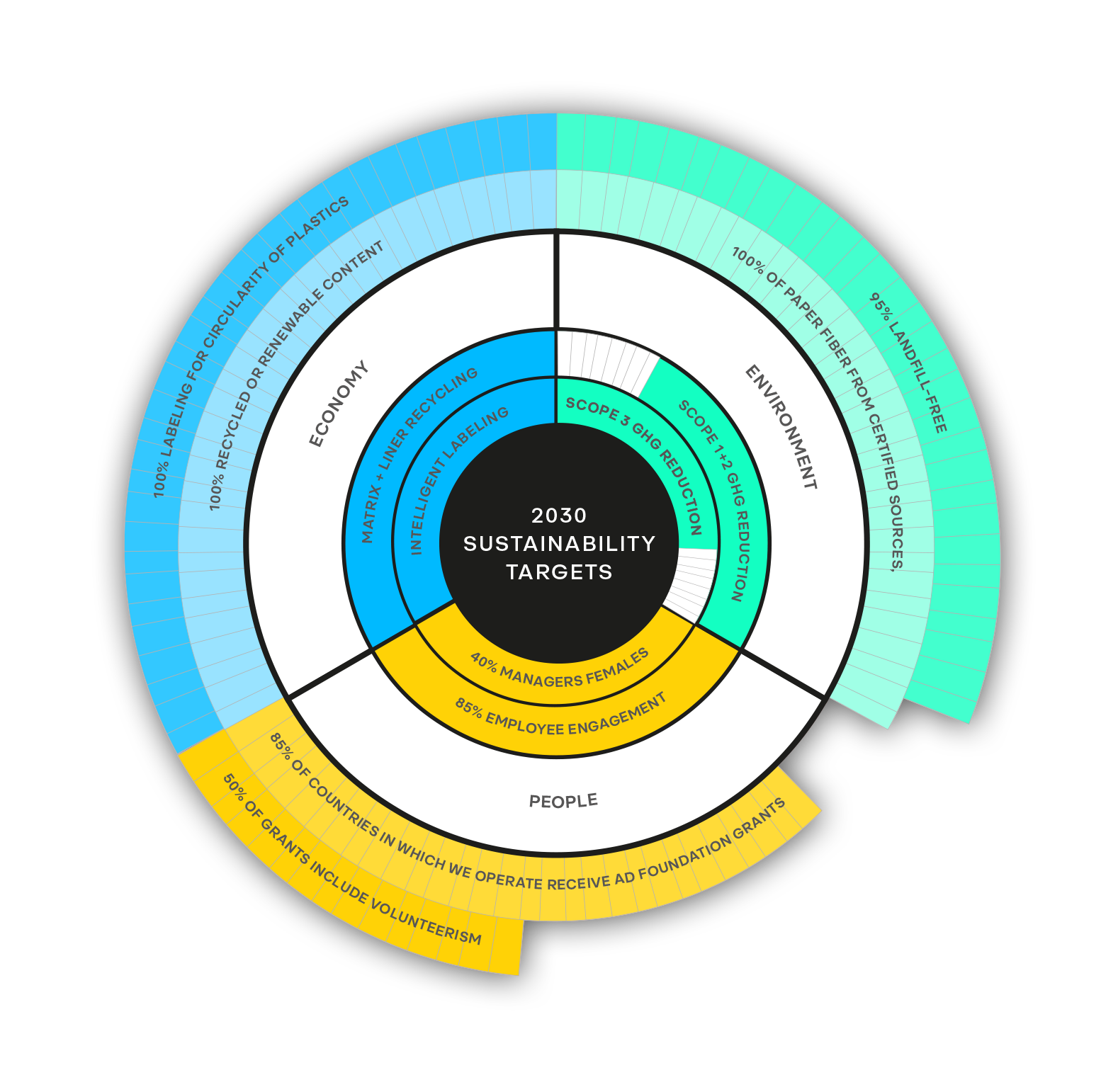 2030
SUSTAINABILITY
TARGETS

ECONOMY

MATRIX + LINER RECYCLING

INTELLIGENT LABELING

100% LABELING FOR CIRCULARITY OF PLASTICS

100% RECYCLED OR RENEWABLE CONTENT

ENVIRONMENT

SCOPE 3 GHG REDUCTION

SCOPE 1+2 GHG REDUCTION

100% OF PAPER FIBER FROM CERTIFIED SOURCES,

95% LANDFILL-FREE

PEOPLE

40% MANAGERS FEMALES

85% EMPLOYEE ENGAGEMENT

85% OF COUNTRIES IN WHICH WE OPERATE RECEIVE AD FOUNDATION GRANTS

50% OF GRANTS INCLUDE VOLUNTEERISM