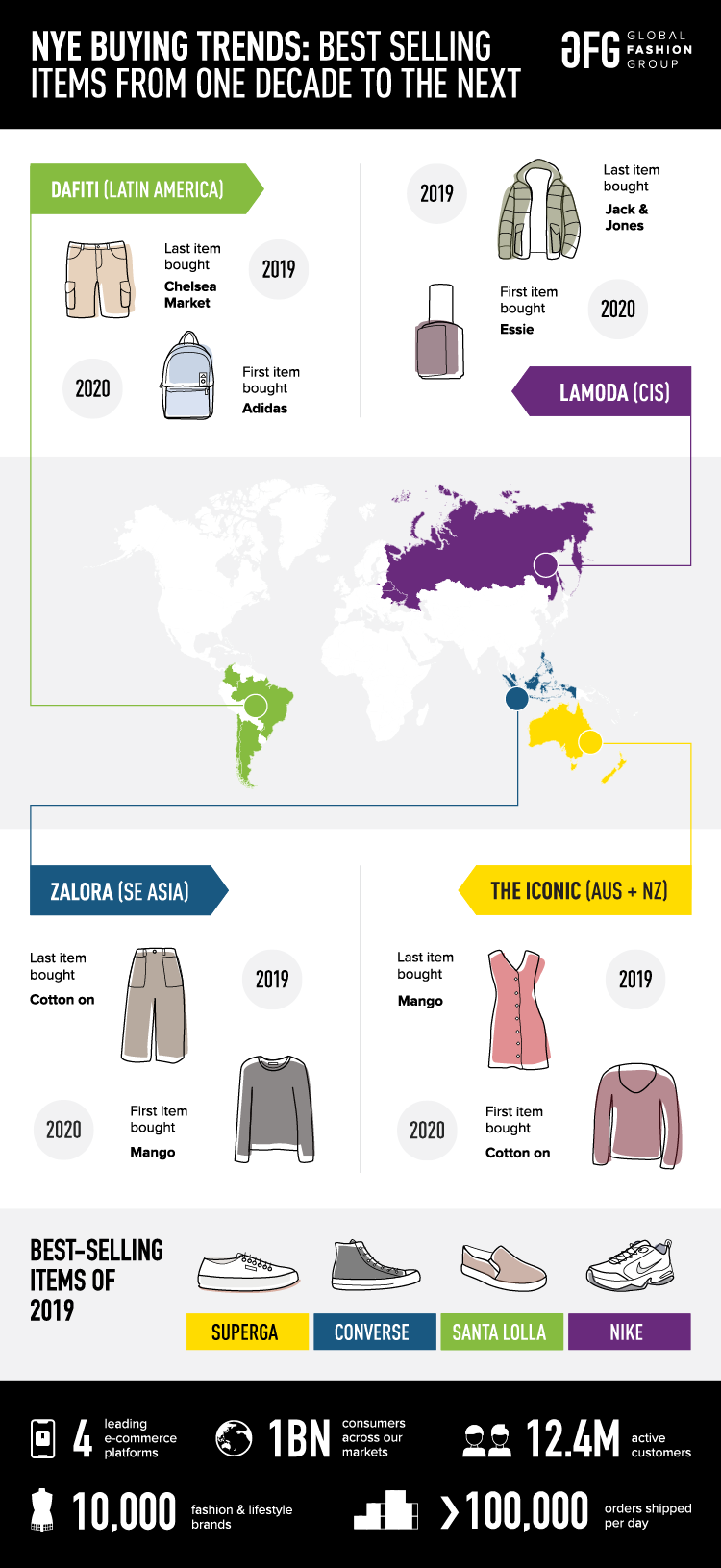 NYE BUYING TRENDS: BEST SELLING ITEMS FROM ONE DECADE TO THE NEXT

GFG GLOBAL FASHION GROUP

DAFITI (LATIN AMERICA)

Last item bought
Chelsea Market
2019

2020
First item bought
Adidas

2019
Last item bought
Jack & Jones

First item bought
Essie
2020

LAMODA (CIS)

ZALORA (SE ASIA)

Last item bought
Cotton on
2019

2020
First item bought
Mango

THE ICONIC (AUS + NZ)

Last item bought
Mango
2019

2020
First item bought
Cotton on

BEST-SELLING ITEMS OF 2019

SUPERGA
CONVERSE
SANTA LOLLA
NIKE

4 leading e-commerce platforms

1BN consumers across our markets

12.4M active customers

10,000 fashion & lifestyle brands

>100,000 orders shipped per day